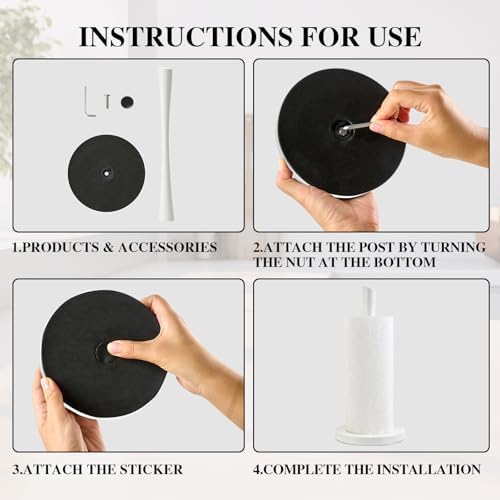 INSTRUCTIONS FOR USE

1.PRODUCTS & ACCESSORIES

2.ATTACH THE POST BY TURNING THE NUT AT THE BOTTOM

3.ATTACH THE STICKER

4.COMPLETE THE INSTALLATION