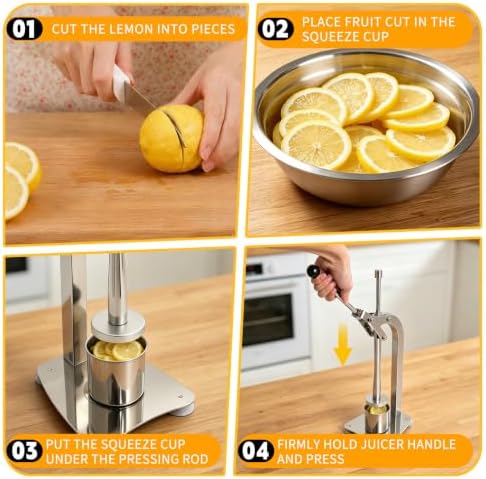 01 CUT THE LEMON INTO PIECES

02 PLACE FRUIT CUT IN THE SQUEEZE CUP

03 PUT THE SQUEEZE CUP UNDER THE PRESSING ROD

04 FIRMLY HOLD JUICER HANDLE AND PRESS