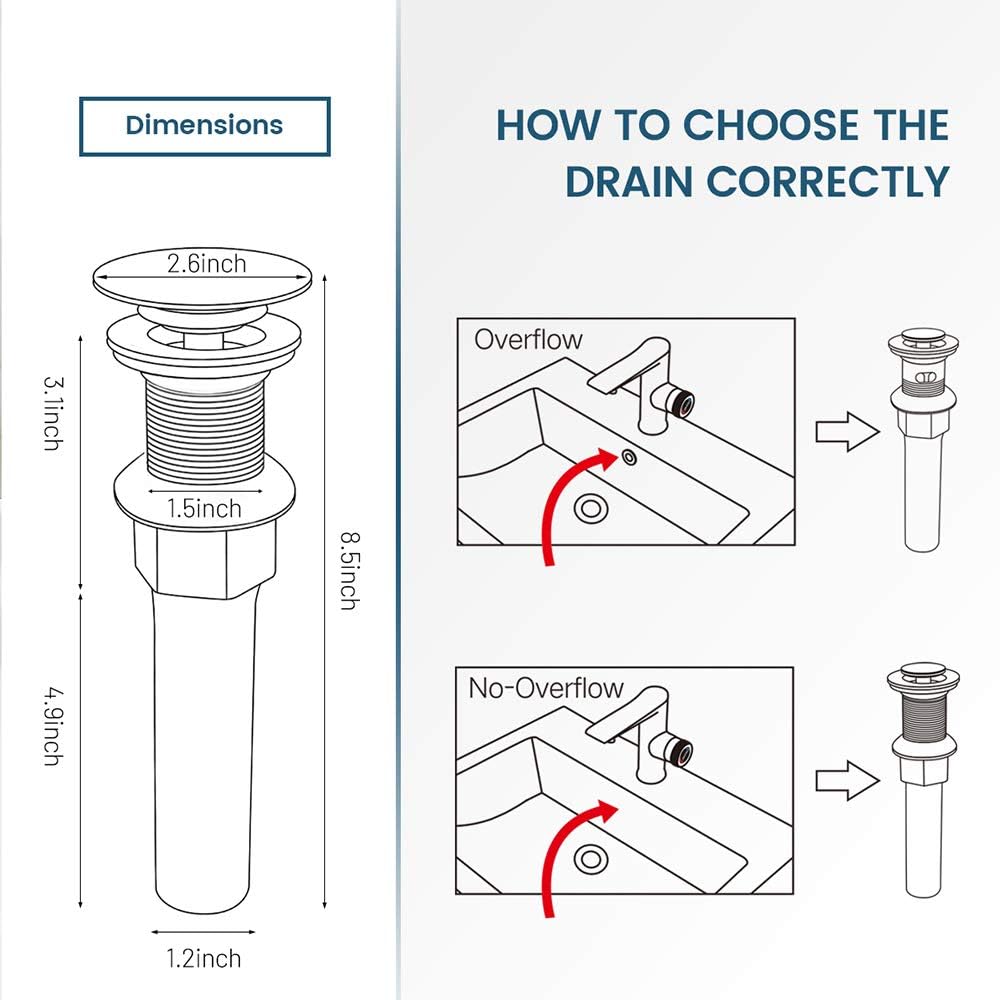 Dimensions

2.6inch

3.1inch

1.5inch

8.5inch

4.9inch

1.2inch

HOW TO CHOOSE THE DRAIN CORRECTLY

Overflow

No-Overflow