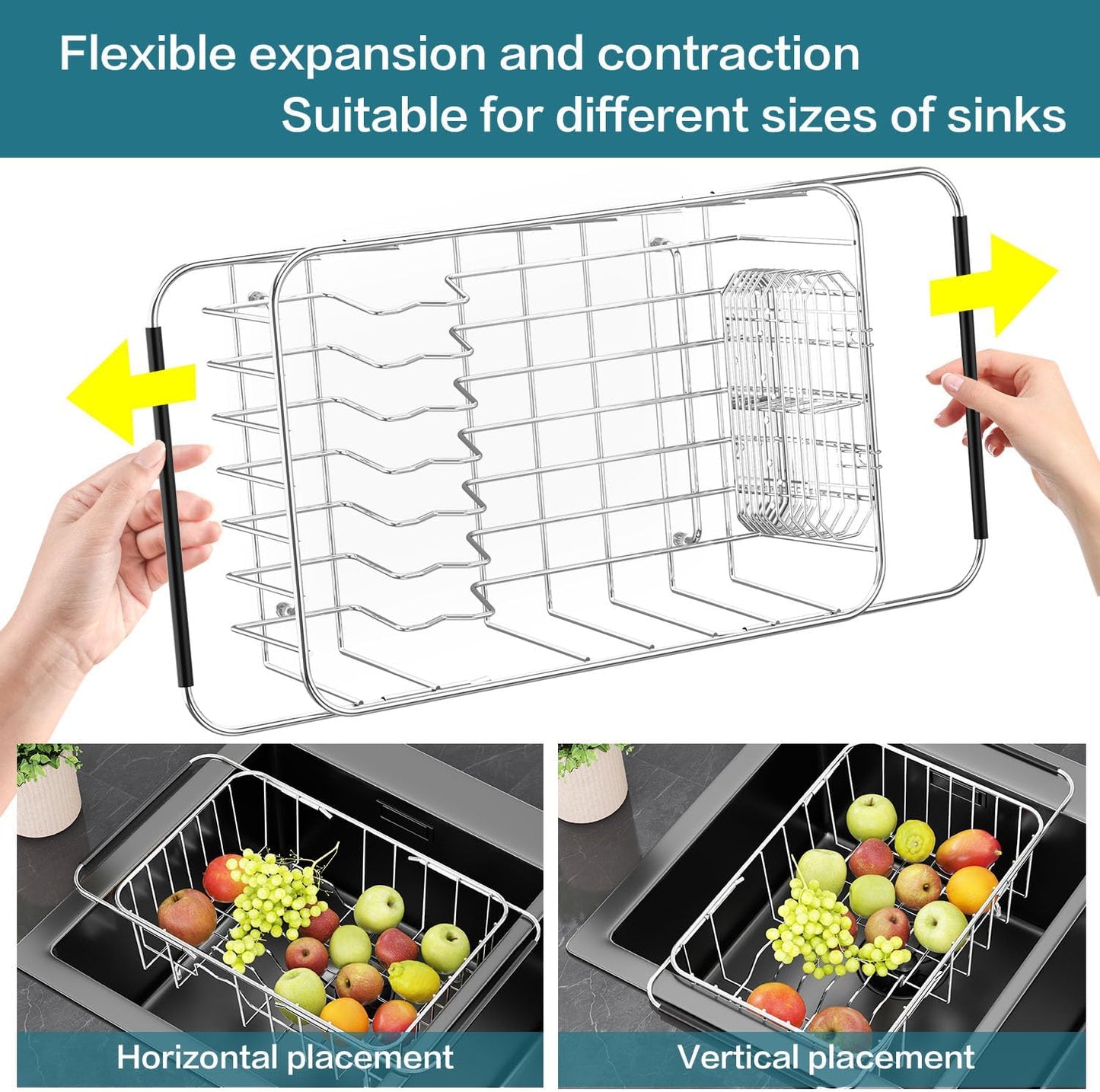 Flexible expansion and contraction
Suitable for different sizes of sinks

Horizontal placement

Vertical placement