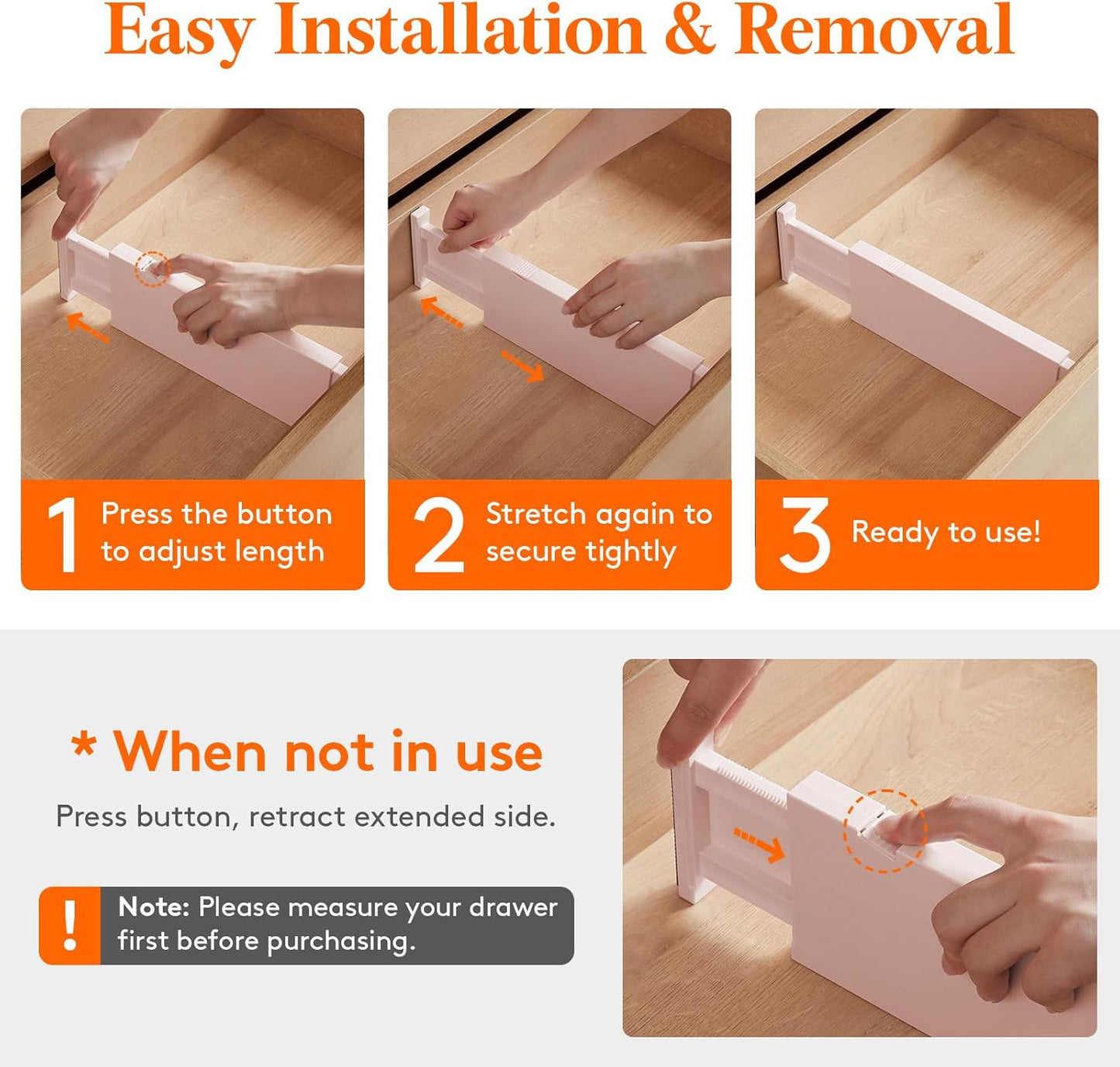 Easy Installation & Removal

1 Press the button to adjust length

2 Stretch again to secure tightly

3 Ready to use!

* When not in use

Press button, retract extended side.

! Note: Please measure your drawer first before purchasing.