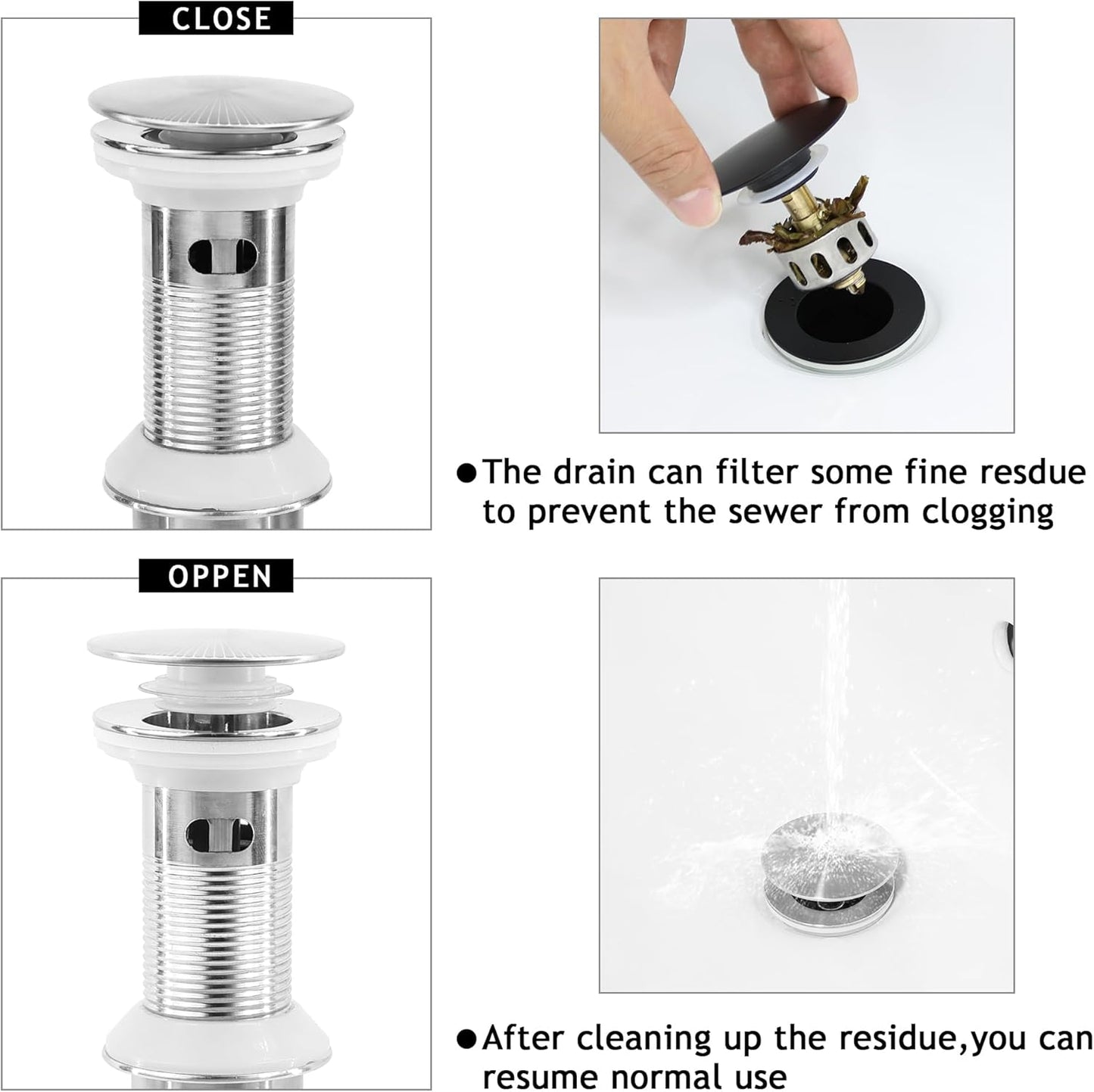 CLOSE

●The drain can filter some fine resdue to prevent the sewer from clogging

OPPEN

●After cleaning up the residue,you can resume normal use