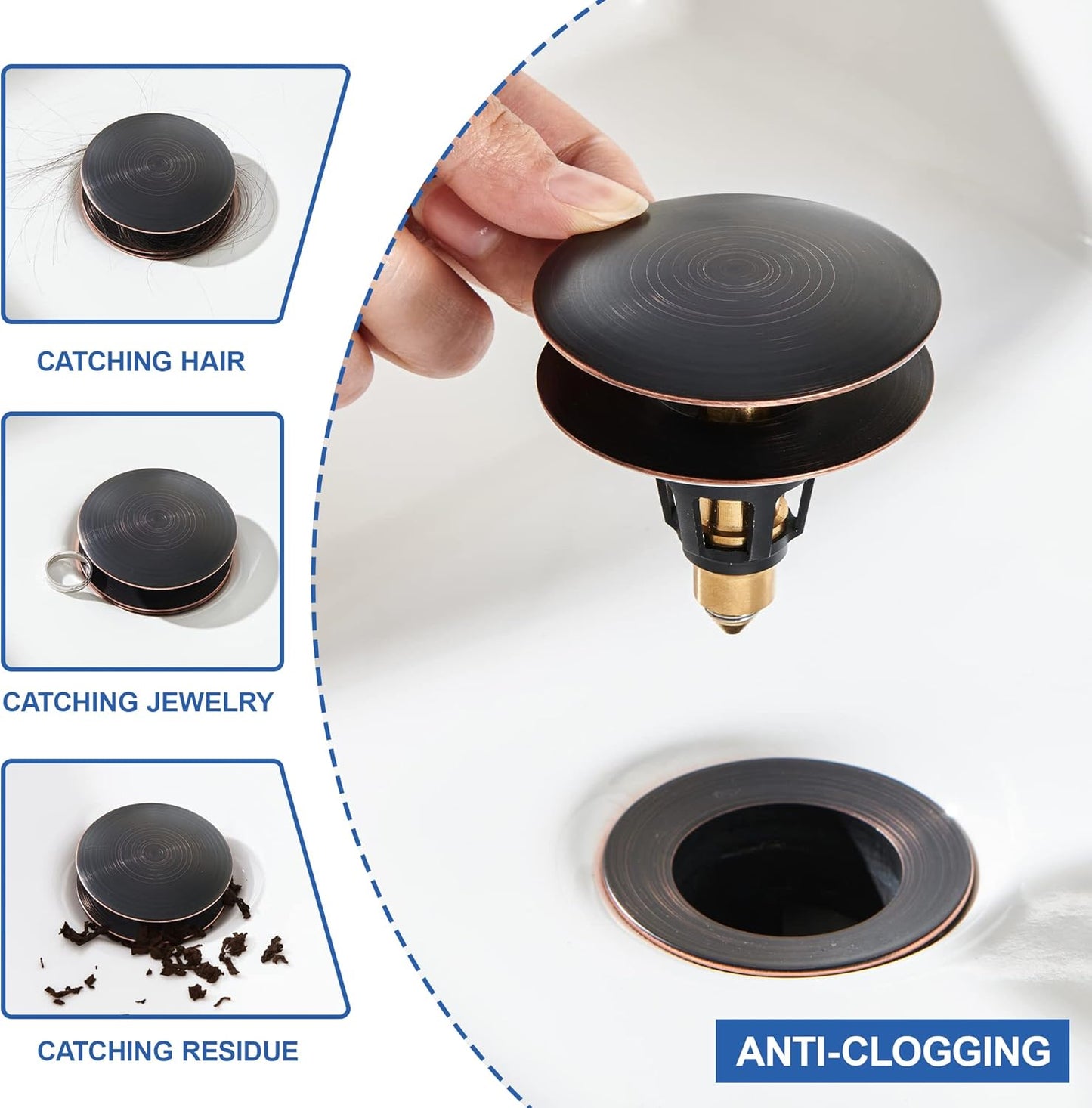 CATCHING HAIR

CATCHING JEWELRY

CATCHING RESIDUE

ANTI-CLOGGING