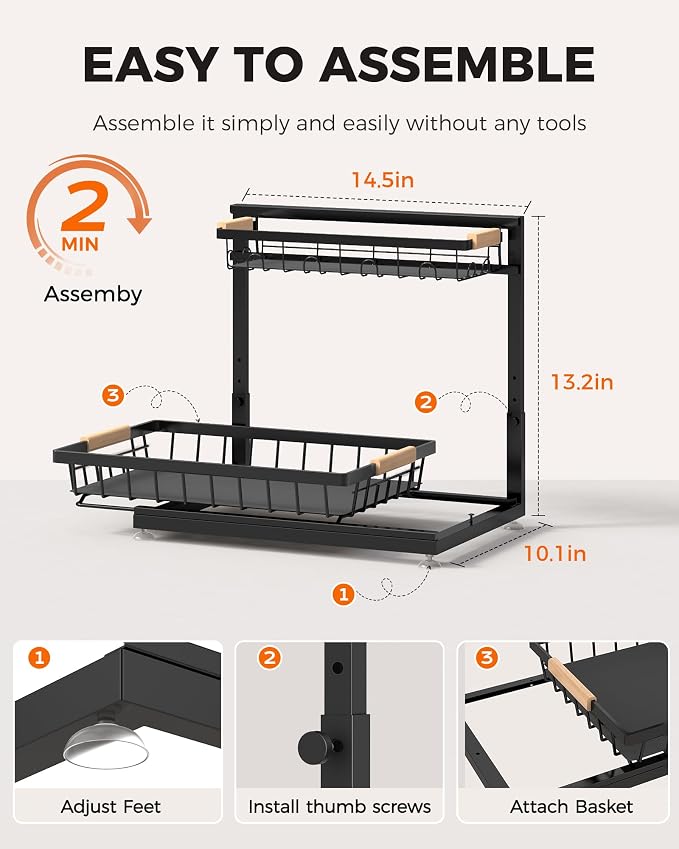 EASY TO ASSEMBLE

Assemble it simply and easily without any tools

2 MIN

Assemby

14.5in

13.2in

10.1in

3

2

1

1

Adjust Feet

2

Install thumb screws

3

Attach Basket