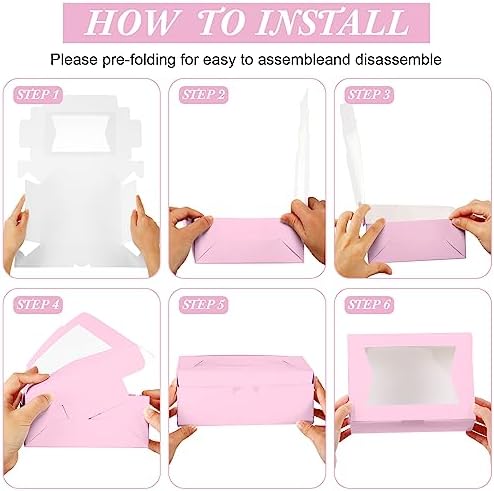 HOW TO INSTALL

Please pre-folding for easy to assembleand disassemble

STEP 1

STEP 2

STEP 3

STEP 4

STEP 5

STEP 6