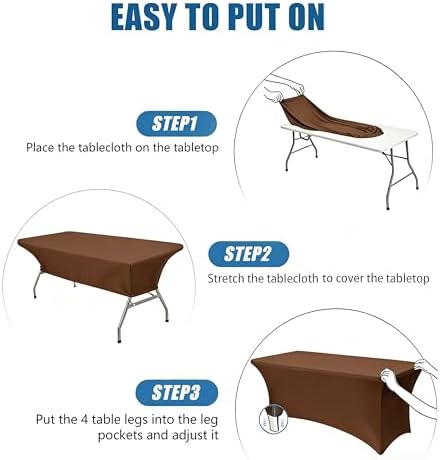 EASY TO PUT ON

STEP1
Place the tablecloth on the tabletop

STEP2
Stretch the tablecloth to cover the tabletop

STEP3
Put the 4 table legs into the leg pockets and adjust it