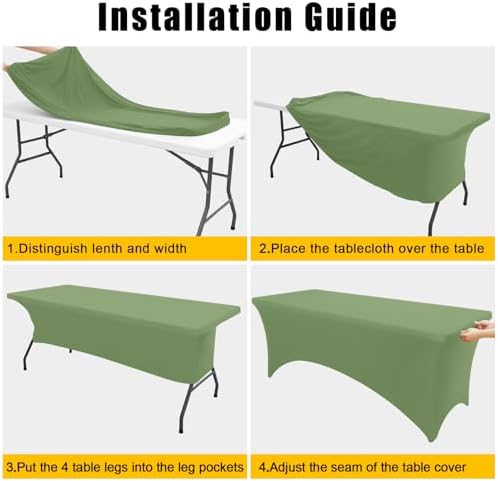 Installation Guide

1.Distinguish lenth and width

2.Place the tablecloth over the table

3.Put the 4 table legs into the leg pockets

4.Adjust the seam of the table cover