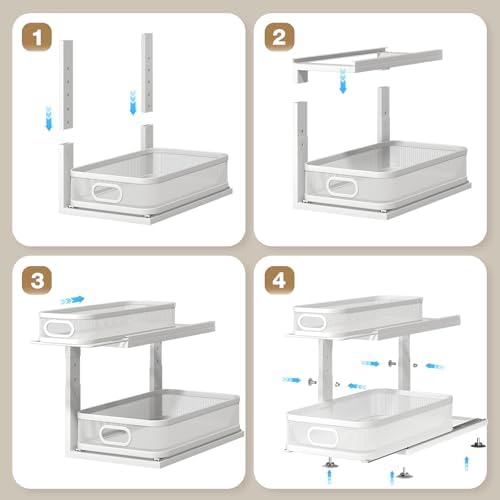 1

2

3

4