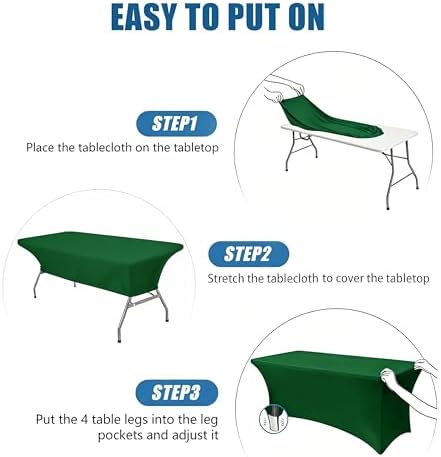 EASY TO PUT ON

STEP1

Place the tablecloth on the tabletop

STEP2

Stretch the tablecloth to cover the tabletop

STEP3

Put the 4 table legs into the leg pockets and adjust it