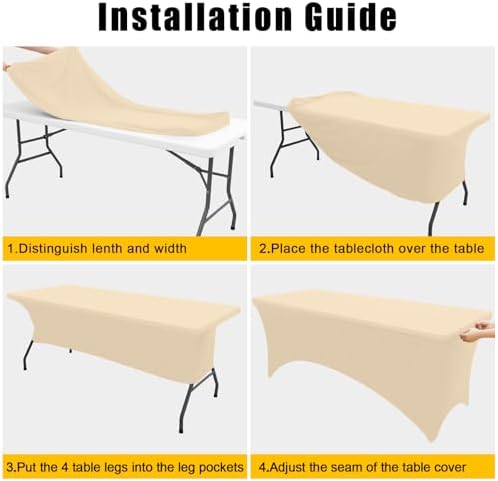 Installation Guide

1.Distinguish lenth and width

2.Place the tablecloth over the table

3.Put the 4 table legs into the leg pockets

4.Adjust the seam of the table cover