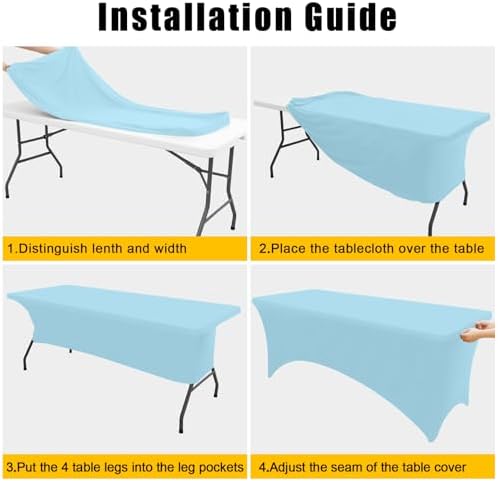 Installation Guide

1.Distinguish lenth and width

2.Place the tablecloth over the table

3.Put the 4 table legs into the leg pockets

4.Adjust the seam of the table cover