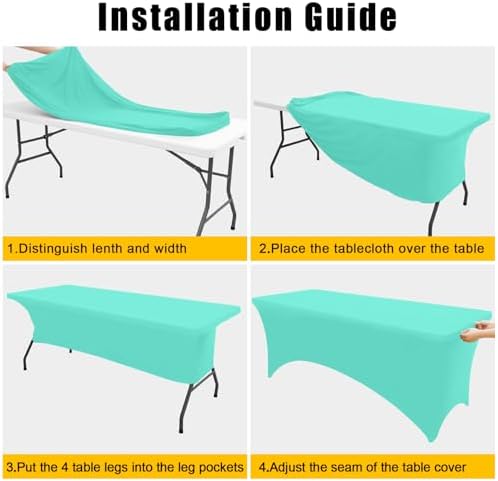 Installation Guide

1.Distinguish lenth and width

2.Place the tablecloth over the table

3.Put the 4 table legs into the leg pockets

4.Adjust the seam of the table cover