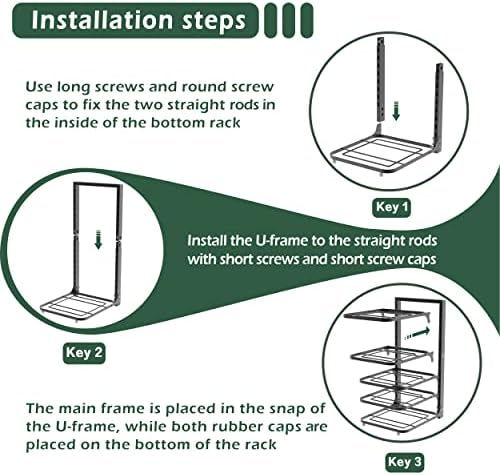 Installation steps

Use long screws and round screw caps to fix the two straight rods in the inside of the bottom rack

Key 1

Install the U-frame to the straight rods with short screws and short screw caps

Key 2

The main frame is placed in the snap of the U-frame, while both rubber caps are placed on the bottom of the rack

Key 3