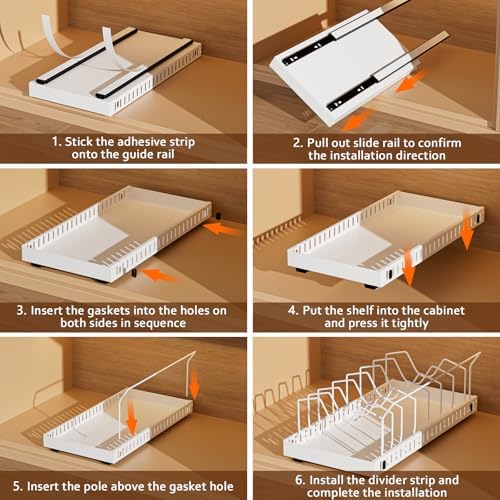 1. Stick the adhesive strip onto the guide rail

2. Pull out slide rail to confirm the installation direction

3. Insert the gaskets into the holes on both sides in sequence

4. Put the shelf into the cabinet and press it tightly

5. Insert the pole above the gasket hole

6. Install the divider strip and complete the installation