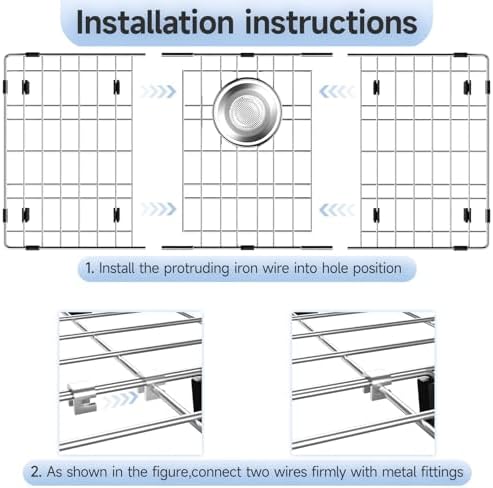 Installation instructions

1. Install the protruding iron wire into hole position

2. As shown in the figure,connect two wires firmly with metal fittings