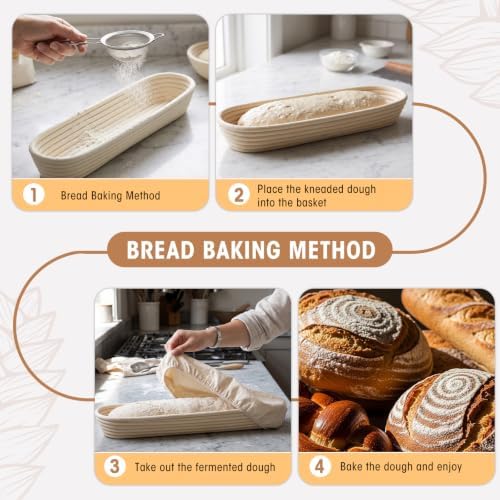 1 Bread Baking Method

2 Place the kneaded dough into the basket

BREAD BAKING METHOD

3 Take out the fermented dough

4 Bake the dough and enjoy