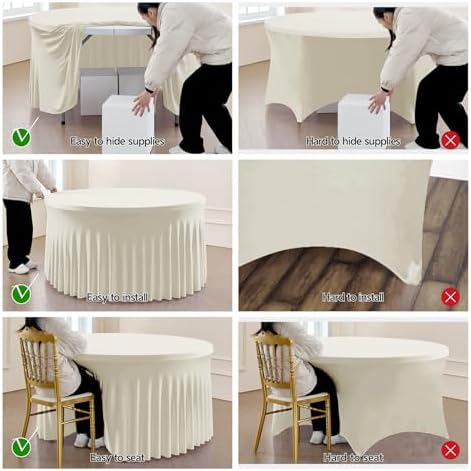 Easy to hide supplies

Hard to hide supplies

Easy to install

Hard to install

Easy to seat

Hard to seat