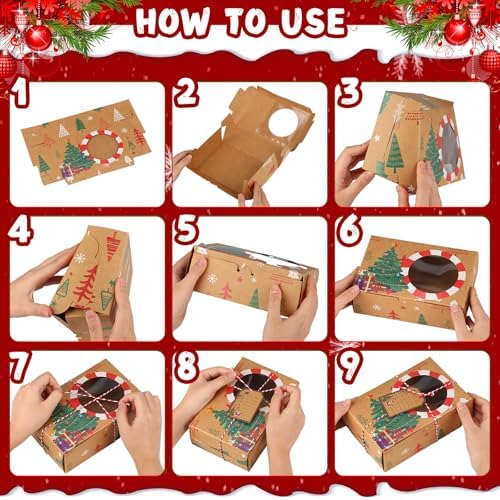 HOW TO USE

1

2

3

4

5

6

7

8

9