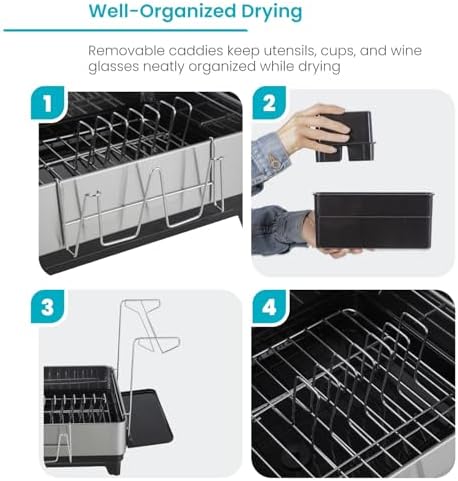 Well-Organized Drying

Removable caddies keep utensils, cups, and wine glasses neatly organized while drying

1

2

3

4