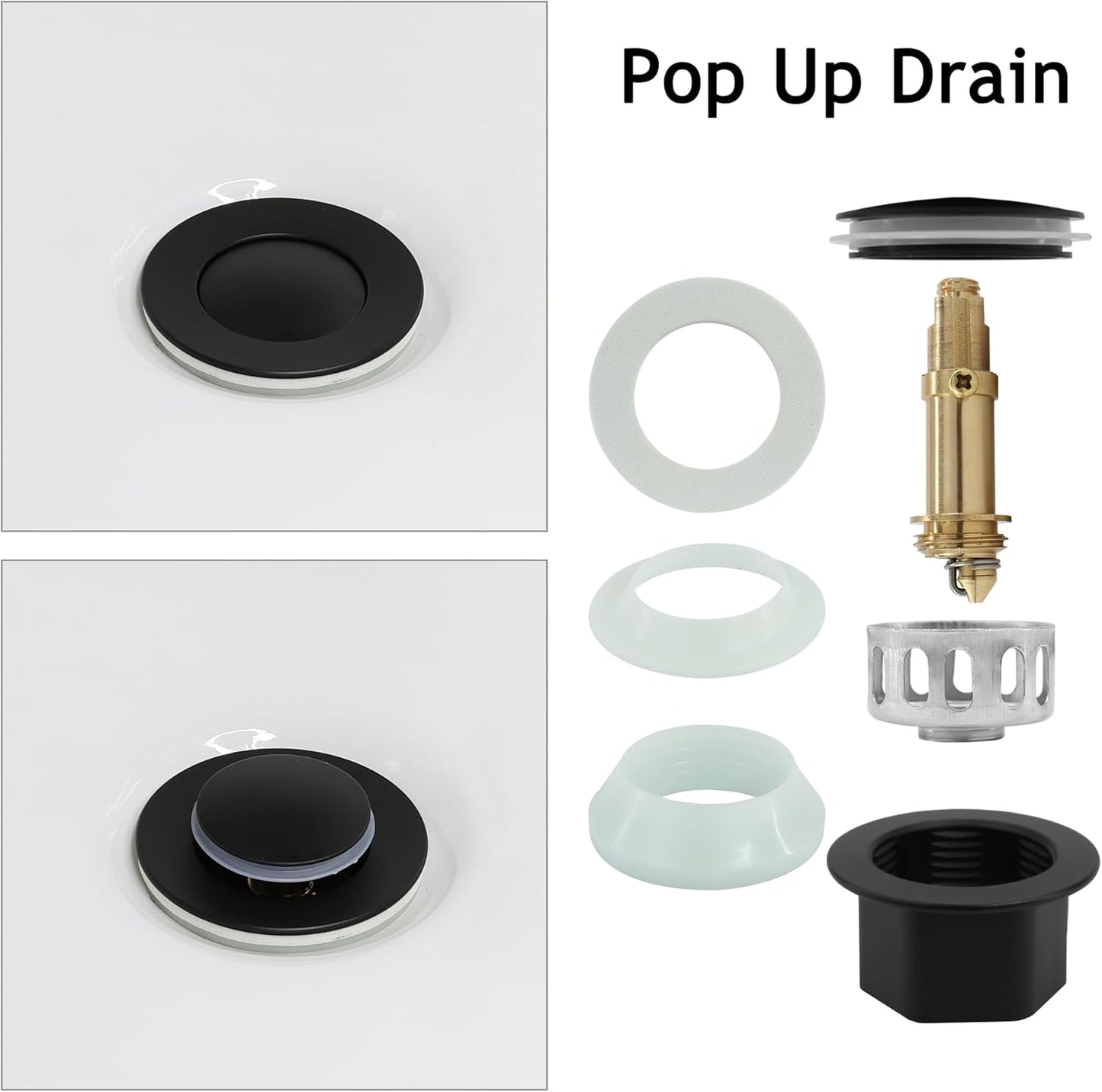 Pop Up Drain