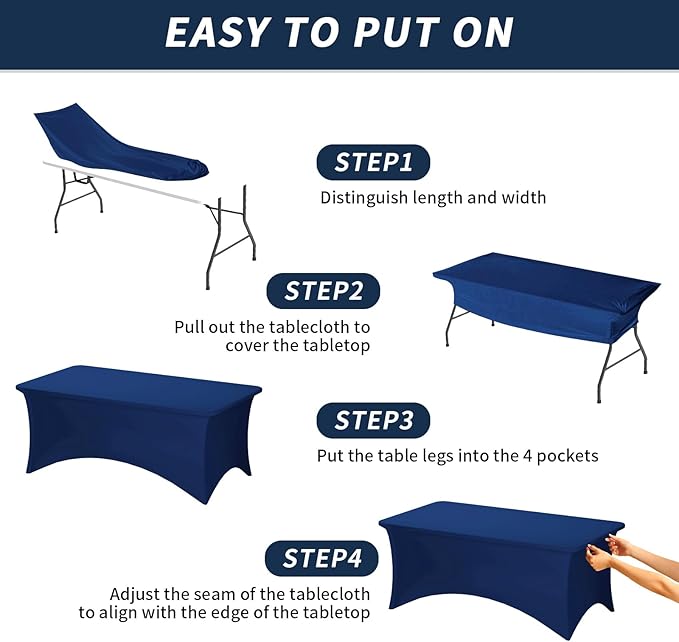 EASY TO PUT ON

STEP1
Distinguish length and width

STEP2
Pull out the tablecloth to cover the tabletop

STEP3
Put the table legs into the 4 pockets

STEP4
Adjust the seam of the tablecloth to align with the edge of the tabletop