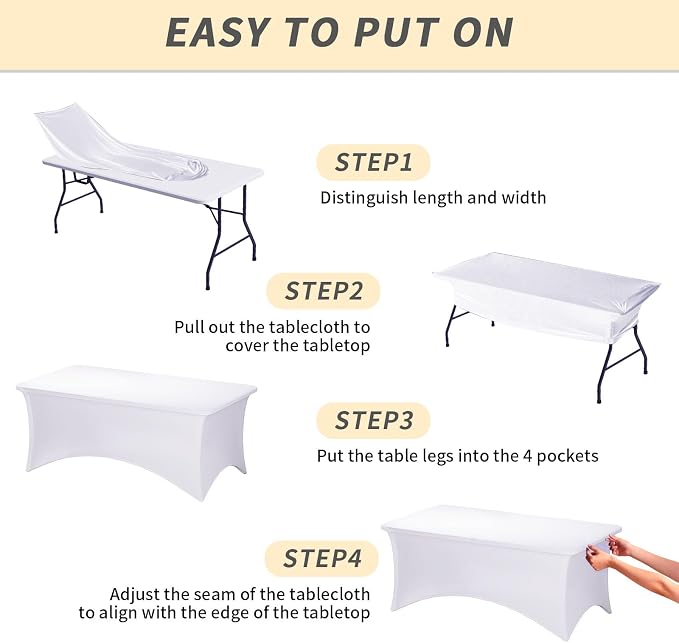 EASY TO PUT ON

STEP1

Distinguish length and width

STEP2

Pull out the tablecloth to cover the tabletop

STEP3

Put the table legs into the 4 pockets

STEP4

Adjust the seam of the tablecloth to align with the edge of the tabletop