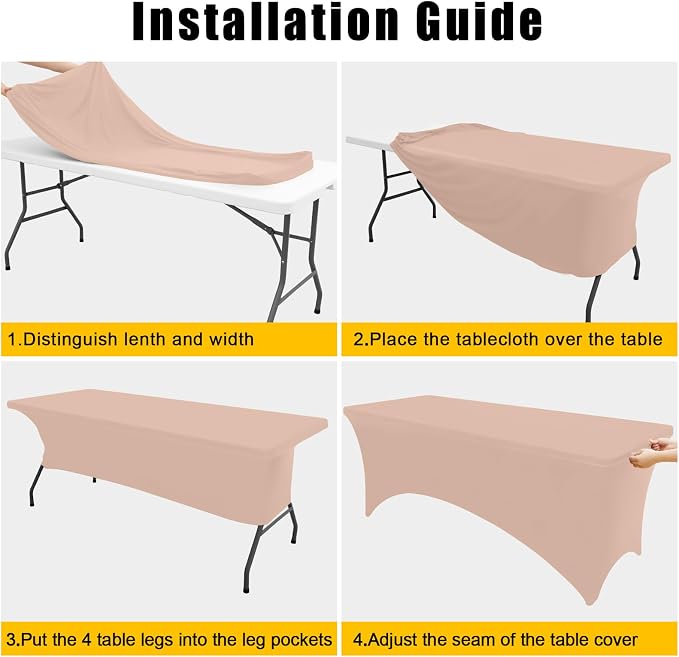 Installation Guide

1.Distinguish lenth and width

2.Place the tablecloth over the table

3.Put the 4 table legs into the leg pockets

4.Adjust the seam of the table cover