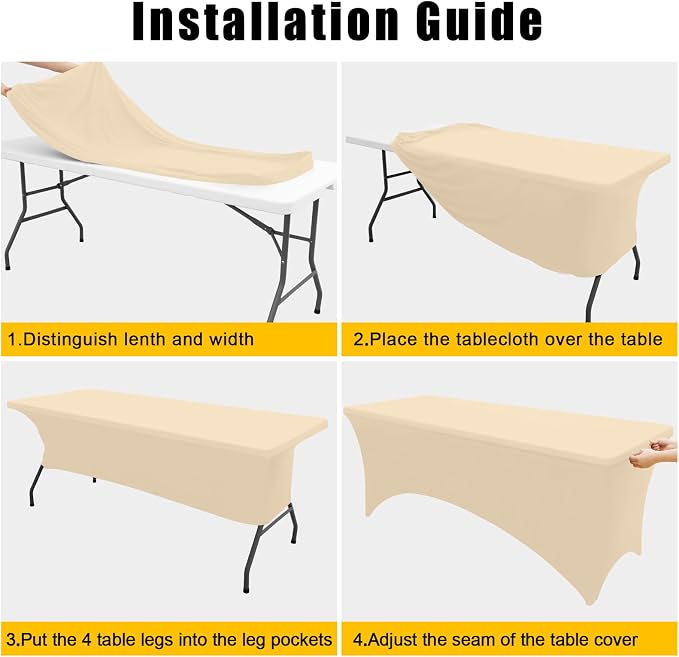 Installation Guide

1.Distinguish lenth and width

2.Place the tablecloth over the table

3.Put the 4 table legs into the leg pockets

4.Adjust the seam of the table cover