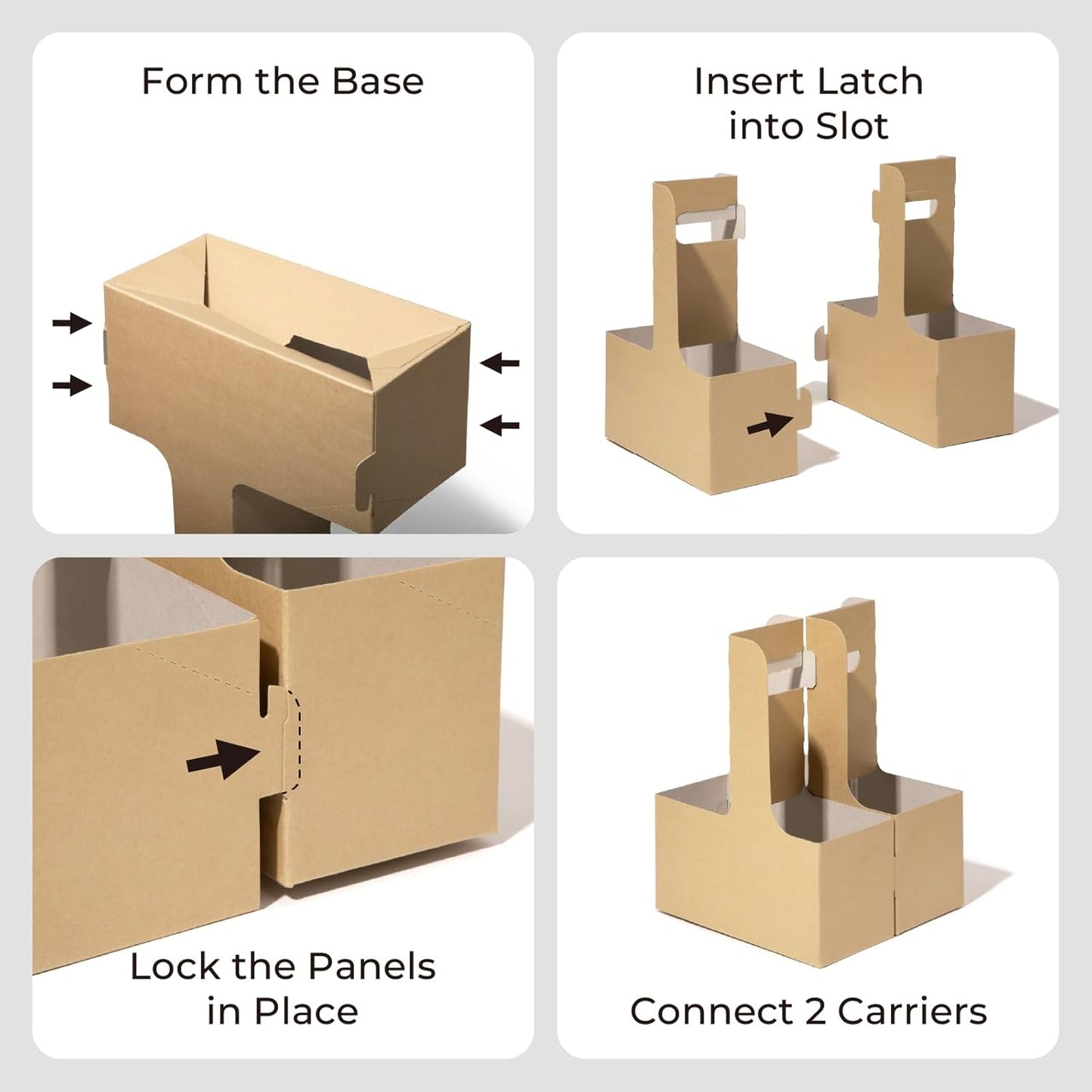 Form the Base

Insert Latch into Slot

Lock the Panels in Place

Connect 2 Carriers