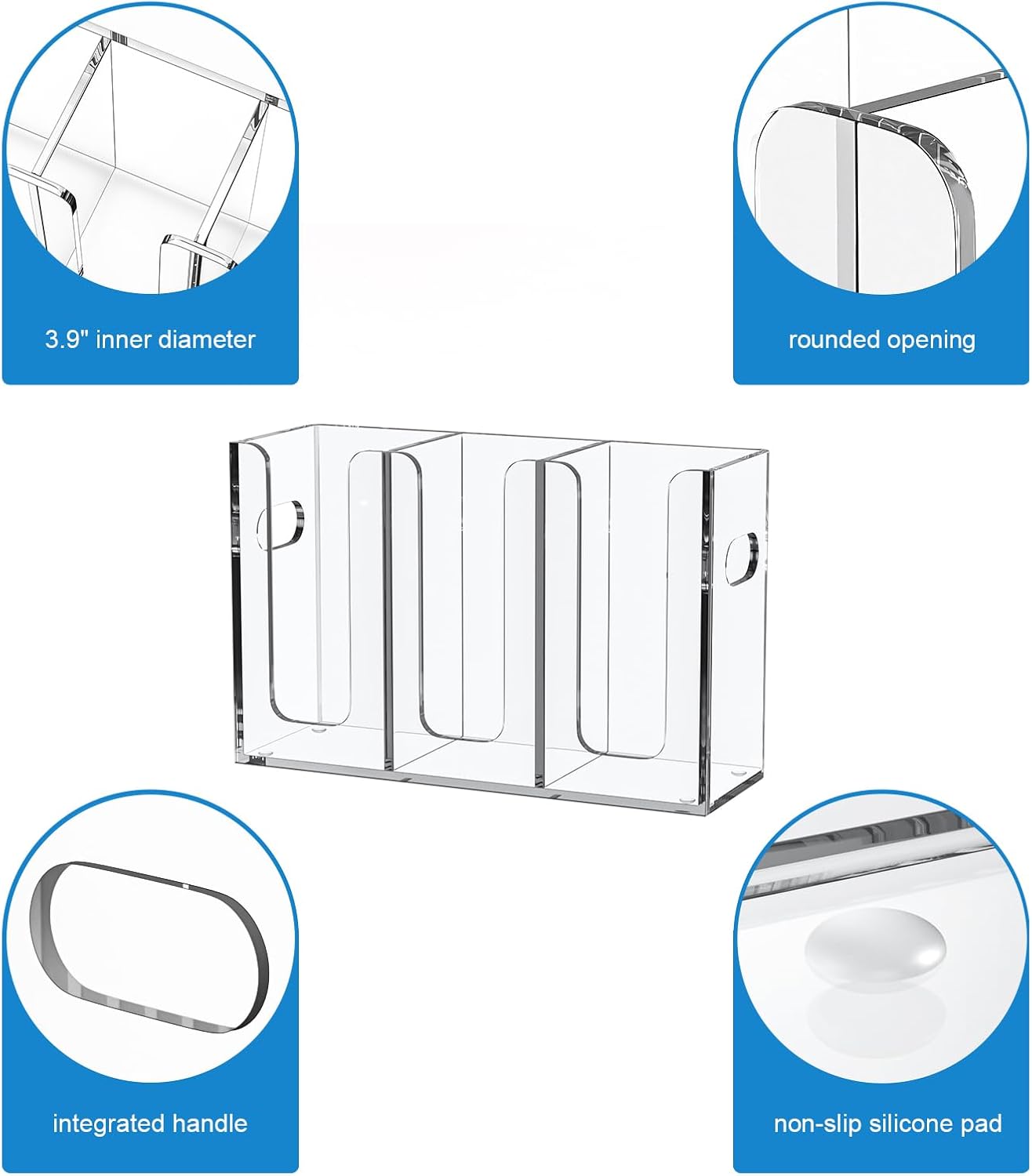 3.9" inner diameter

rounded opening

integrated handle

non-slip silicone pad