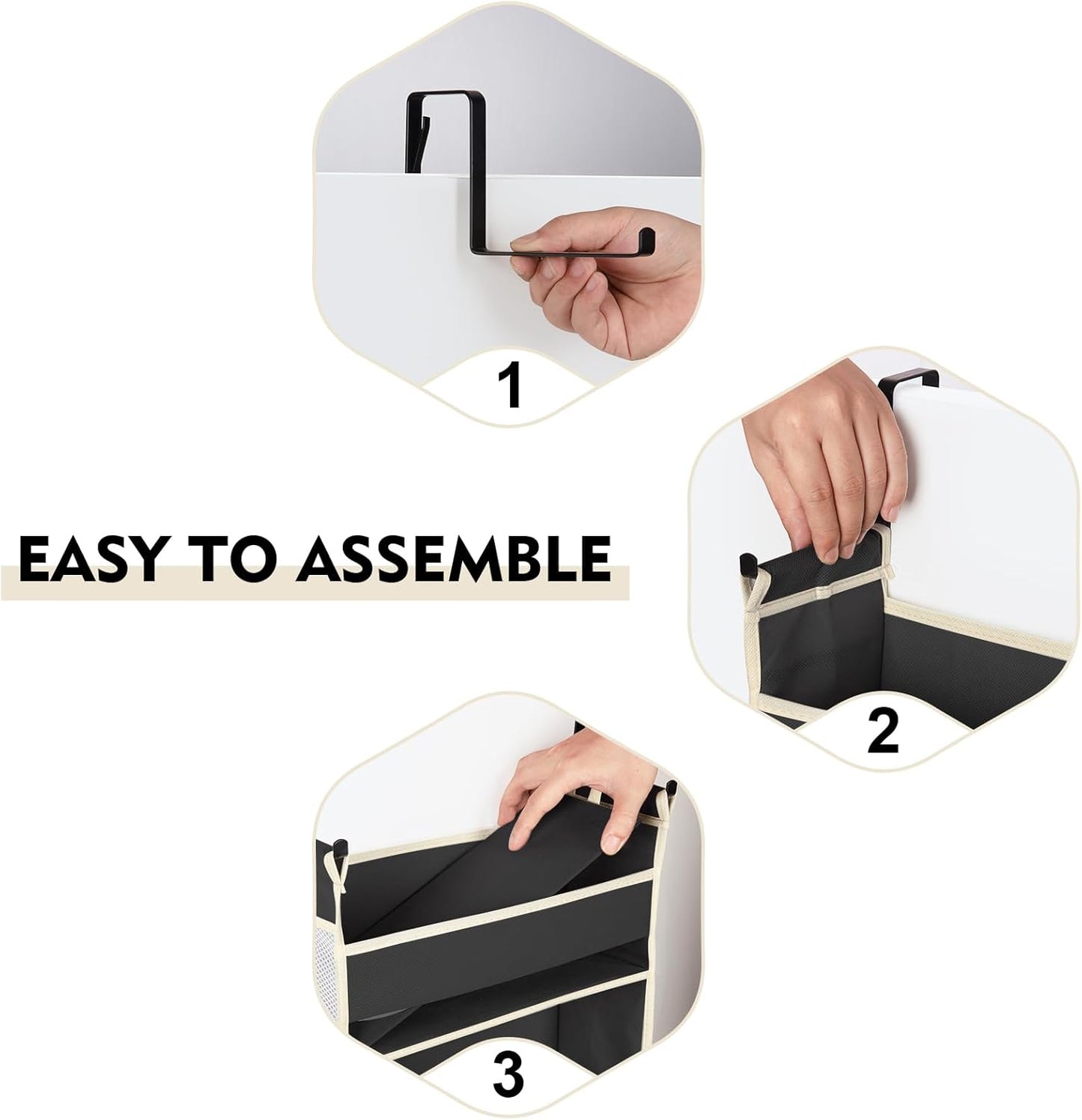 1

EASY TO ASSEMBLE

2

3