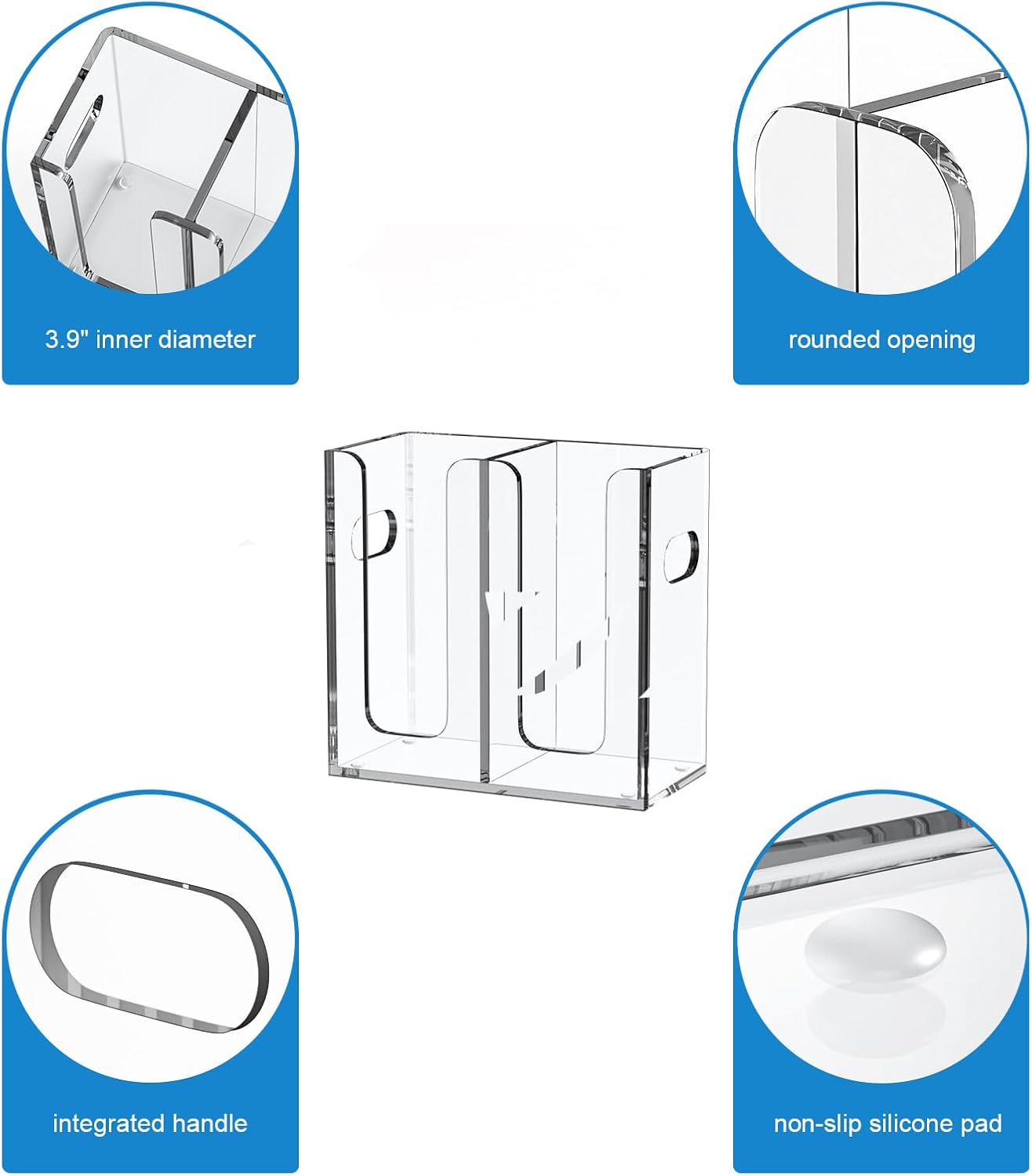 3.9" inner diameter

rounded opening

integrated handle

non-slip silicone pad