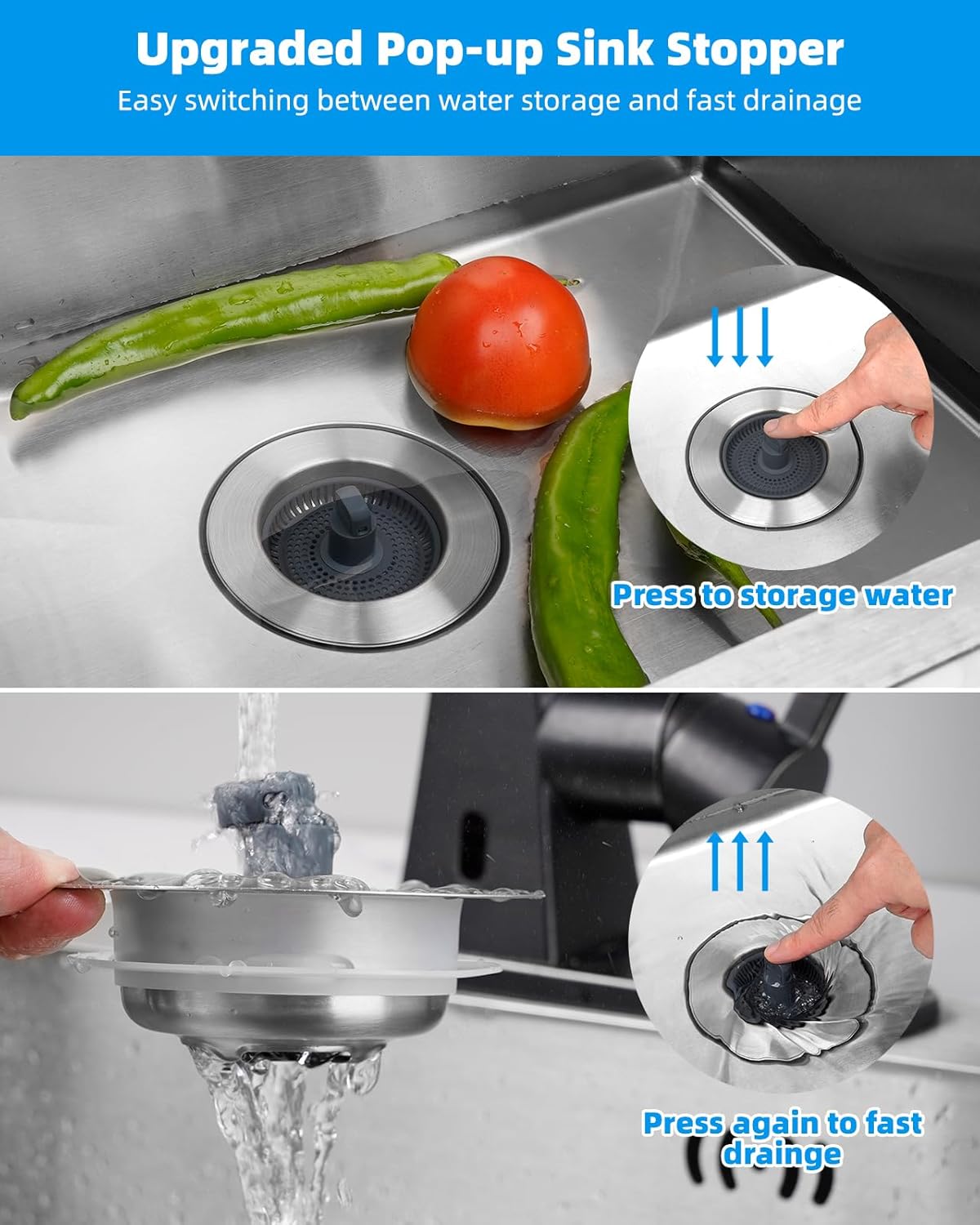 Upgraded Pop-up Sink Stopper

Easy switching between water storage and fast drainage

Press to storage water

Press again to fast drainge