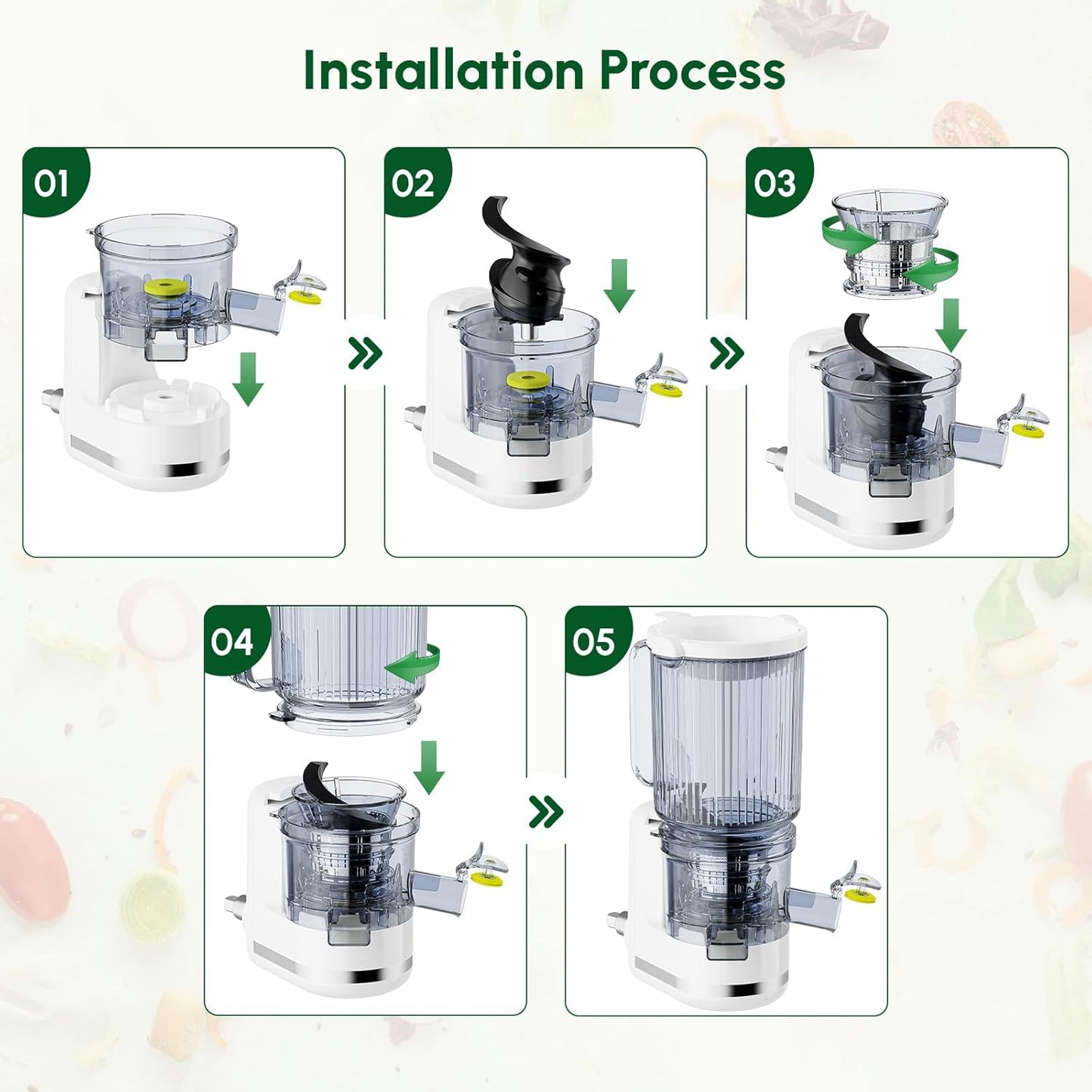 Installation Process

01

02

03

04

05