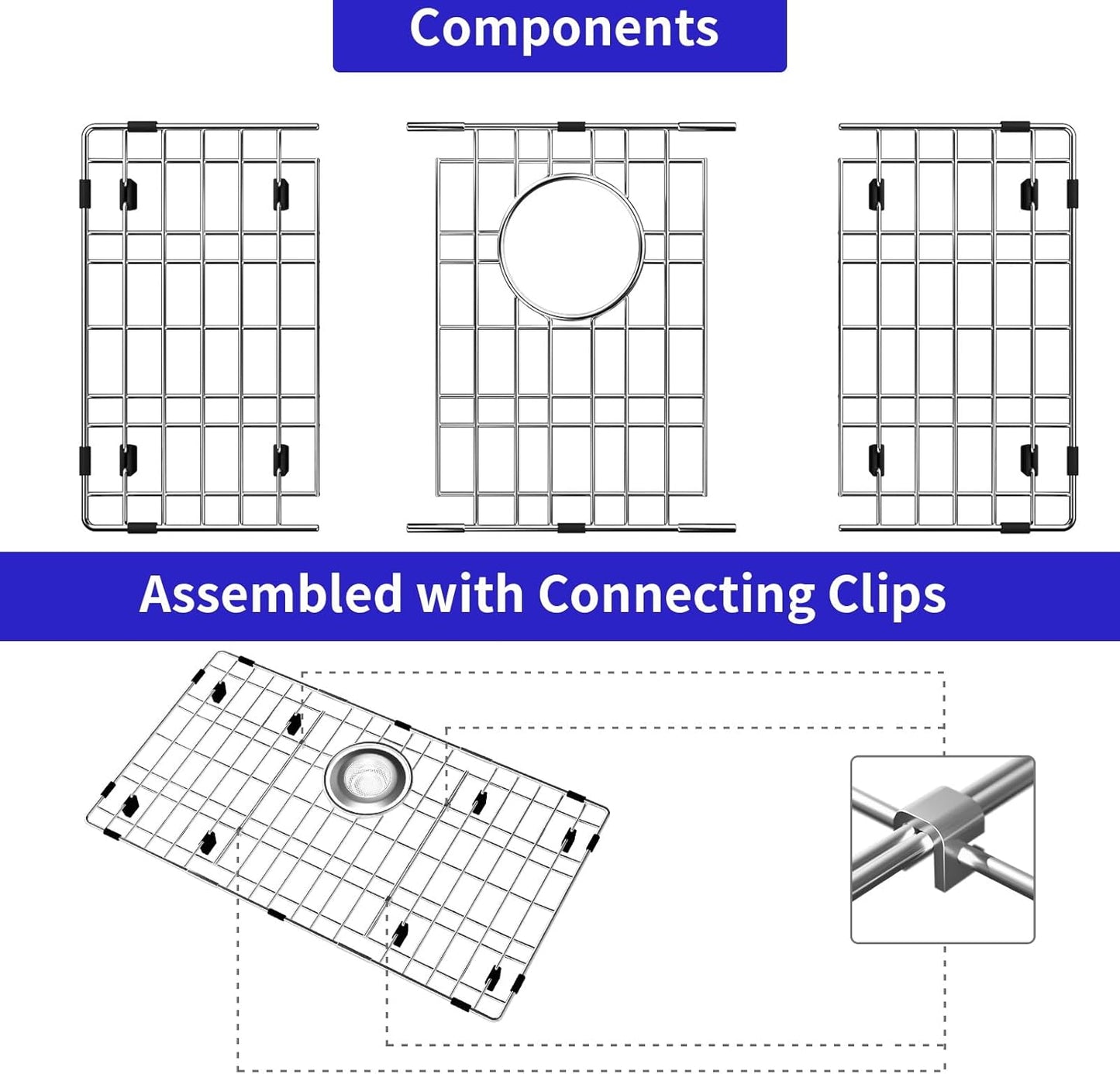 Components

Assembled with Connecting Clips