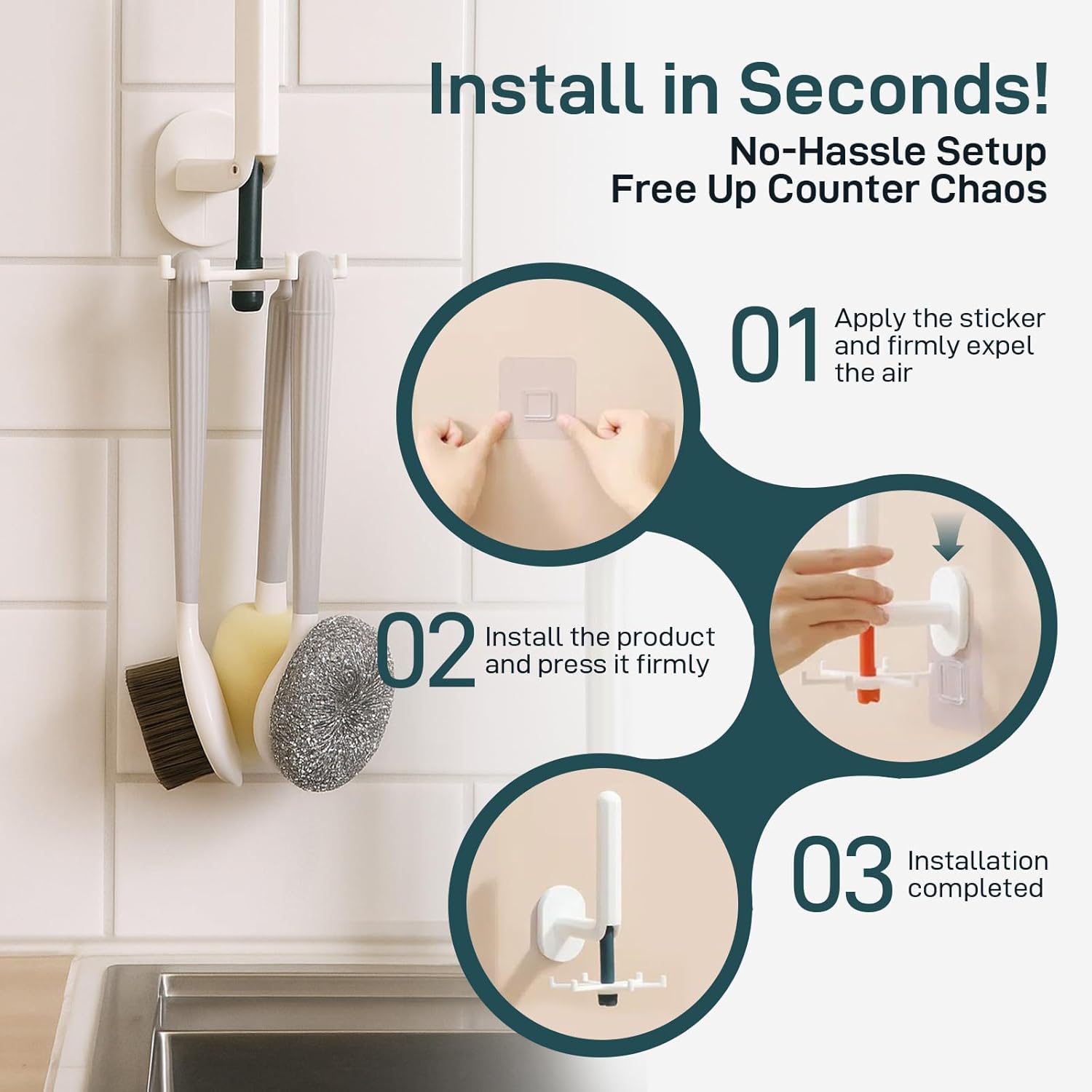 Install in Seconds!

No-Hassle Setup
Free Up Counter Chaos

01 Apply the sticker and firmly expel the air

02 Install the product and press it firmly

03 Installation completed