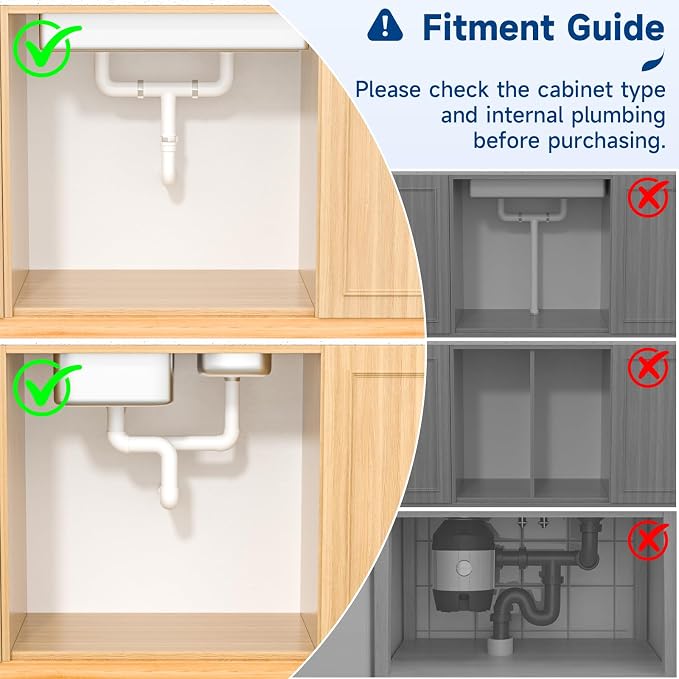 Fitment Guide

Please check the cabinet type and internal plumbing before purchasing.