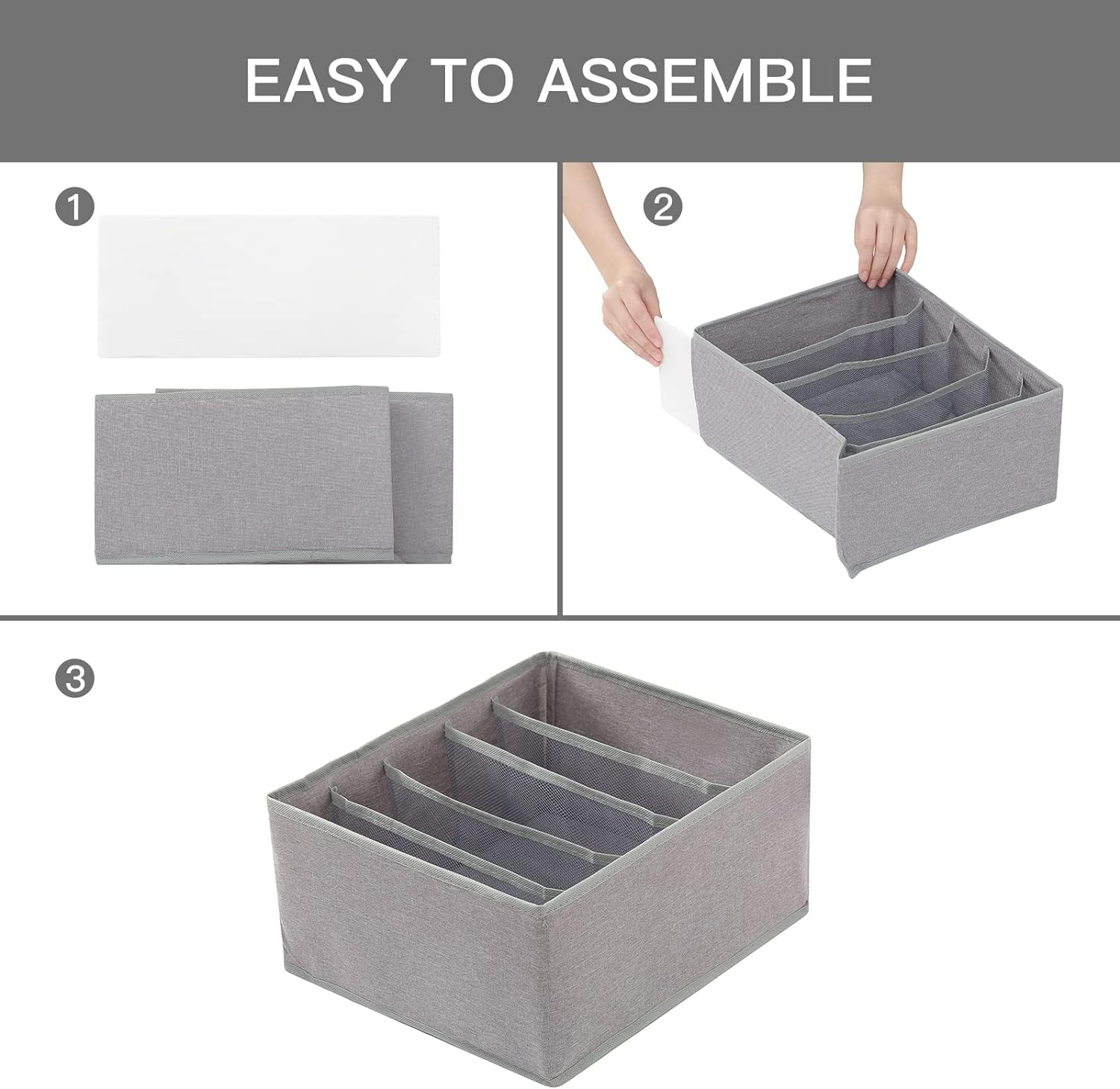 EASY TO ASSEMBLE

1

2

3