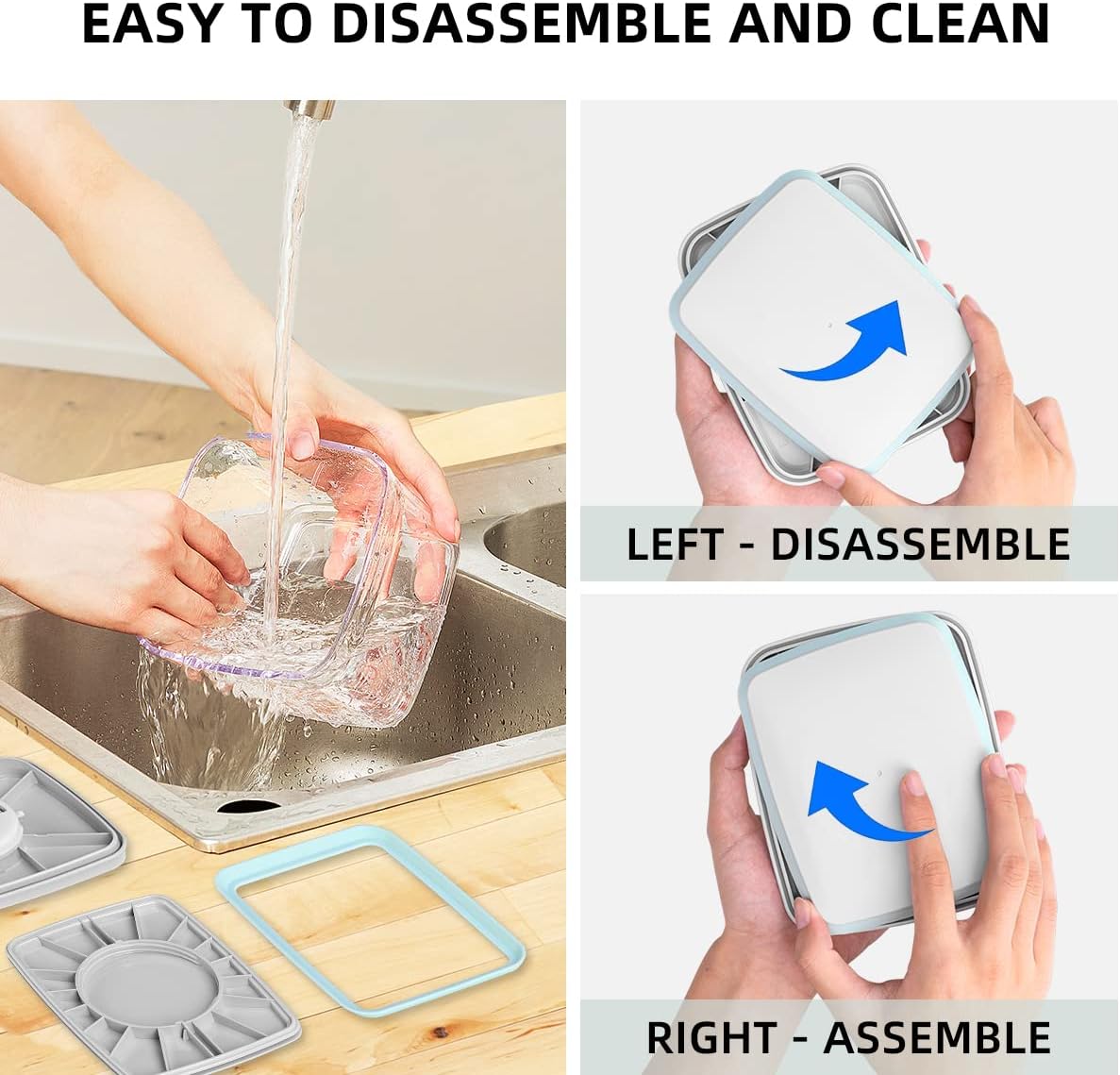 EASY TO DISASSEMBLE AND CLEAN

LEFT - DISASSEMBLE

RIGHT - ASSEMBLE