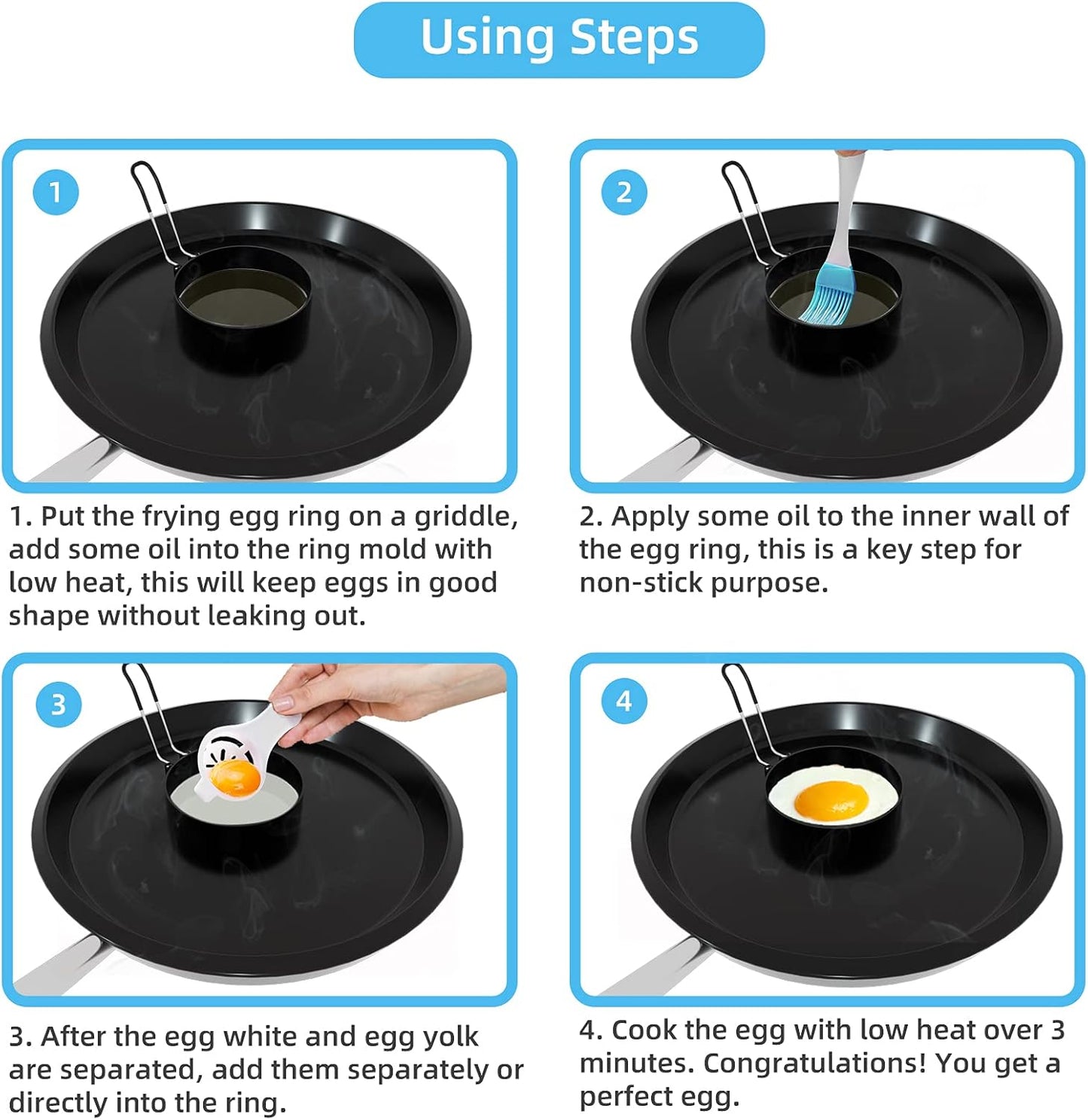 Using Steps

1

1. Put the frying egg ring on a griddle, add some oil into the ring mold with low heat, this will keep eggs in good shape without leaking out.

2

2. Apply some oil to the inner wall of the egg ring, this is a key step for non-stick purpose.

3

3. After the egg white and egg yolk are separated, add them separately or directly into the ring.

4

4. Cook the egg with low heat over 3 minutes. Congratulations! You get a perfect egg.