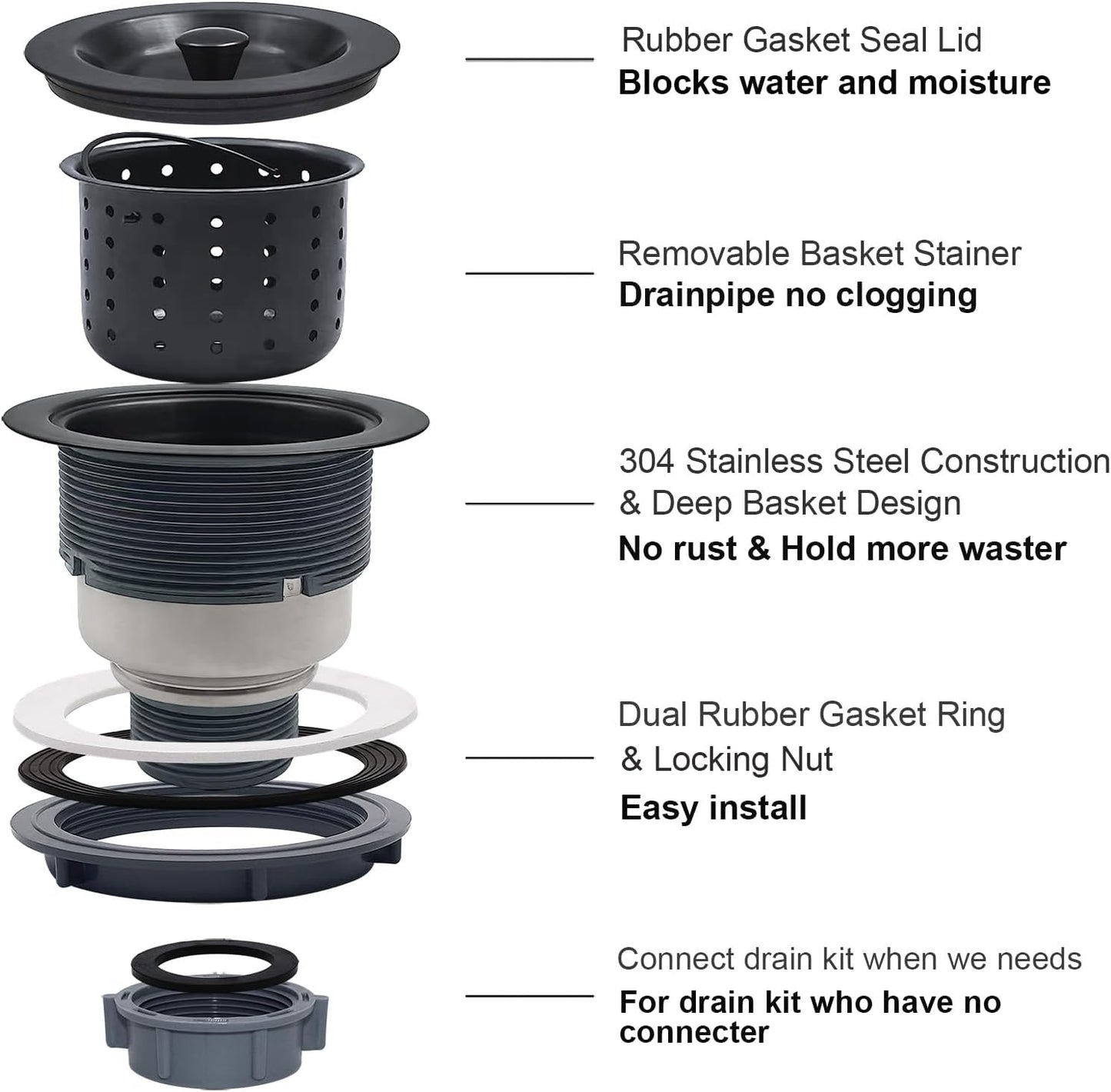 Rubber Gasket Seal Lid
Blocks water and moisture

Removable Basket Stainer
Drainpipe no clogging

304 Stainless Steel Construction
& Deep Basket Design
No rust & Hold more waster

Dual Rubber Gasket Ring
& Locking Nut
Easy install

Connect drain kit when we needs
For drain kit who have no connecter