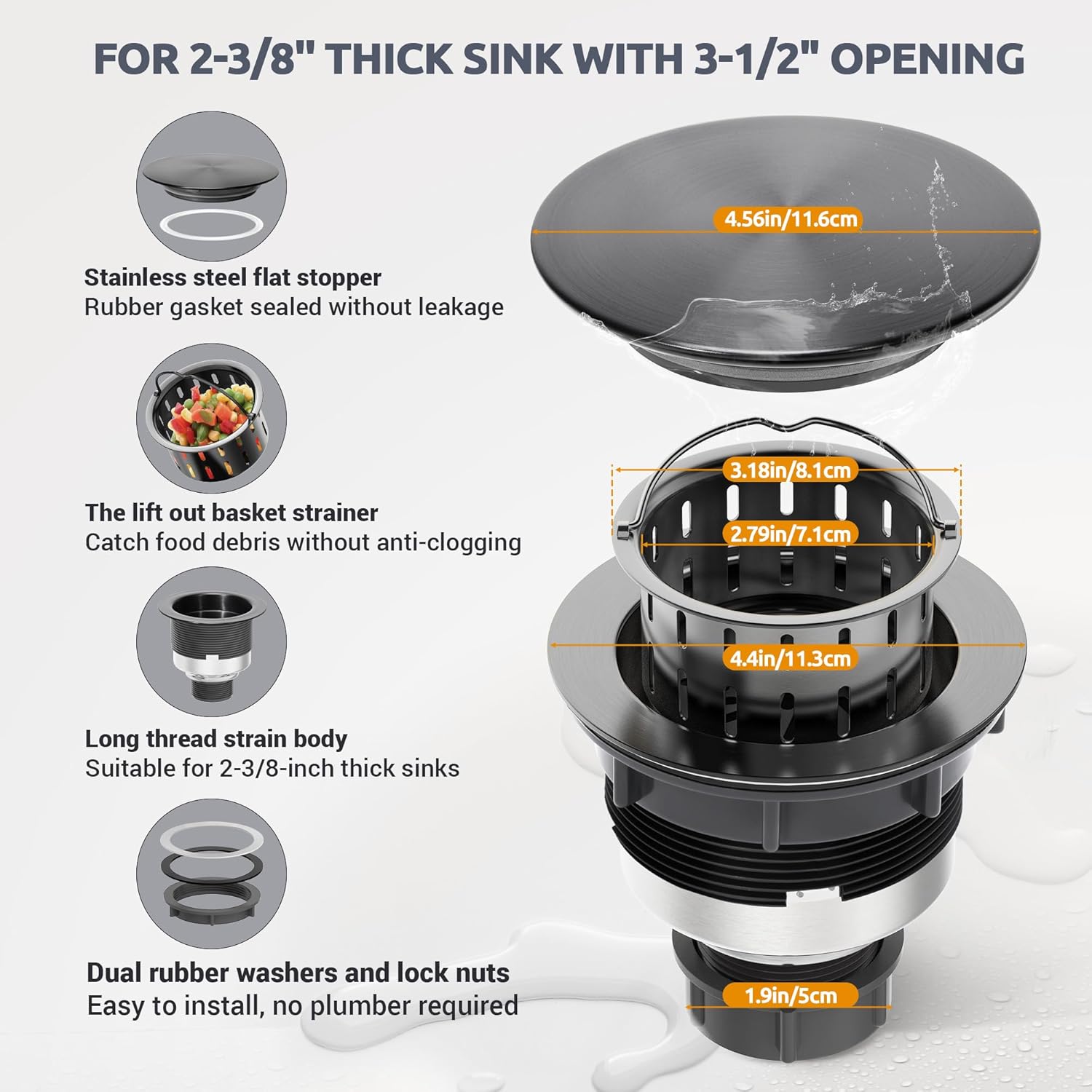 FOR 2-3/8" THICK SINK WITH 3-1/2" OPENING

Stainless steel flat stopper
Rubber gasket sealed without leakage

The lift out basket strainer
Catch food debris without anti-clogging

Long thread strain body
Suitable for 2-3/8-inch thick sinks

Dual rubber washers and lock nuts
Easy to install, no plumber required

4.56in/11.6cm

3.18in/8.1cm

2.79in/7.1cm

4.4in/11.3cm

1.9in/5cm