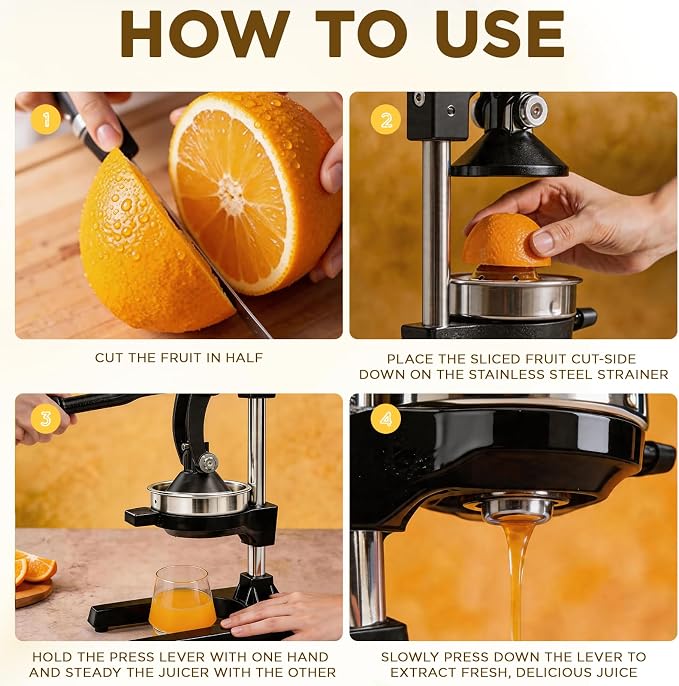 HOW TO USE

1

CUT THE FRUIT IN HALF

2

PLACE THE SLICED FRUIT CUT-SIDE DOWN ON THE STAINLESS STEEL STRAINER

3

HOLD THE PRESS LEVER WITH ONE HAND AND STEADY THE JUICER WITH THE OTHER

4

SLOWLY PRESS DOWN THE LEVER TO EXTRACT FRESH, DELICIOUS JUICE