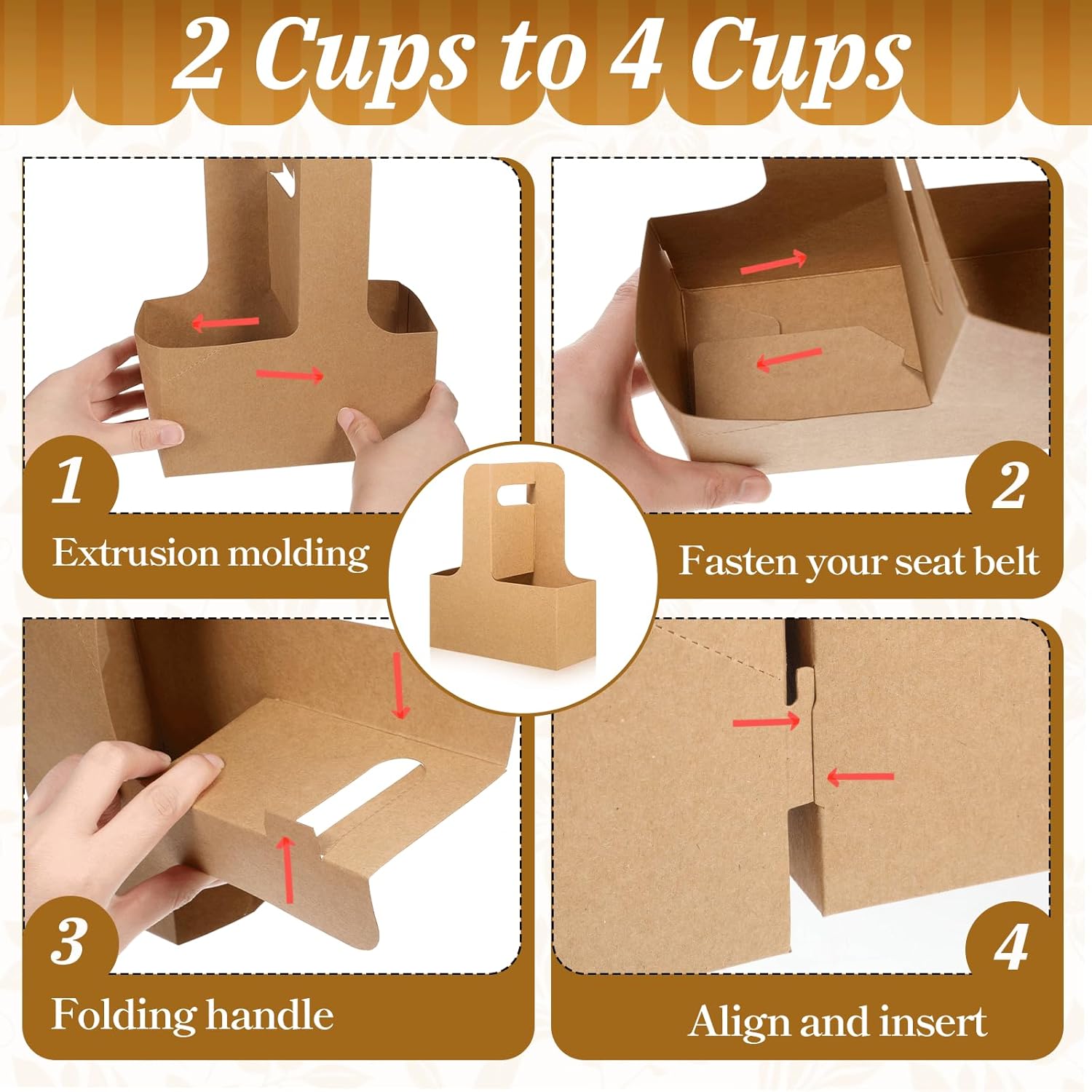 2 Cups to 4 Cups

1
Extrusion molding

2
Fasten your seat belt

3
Folding handle

4
Align and insert