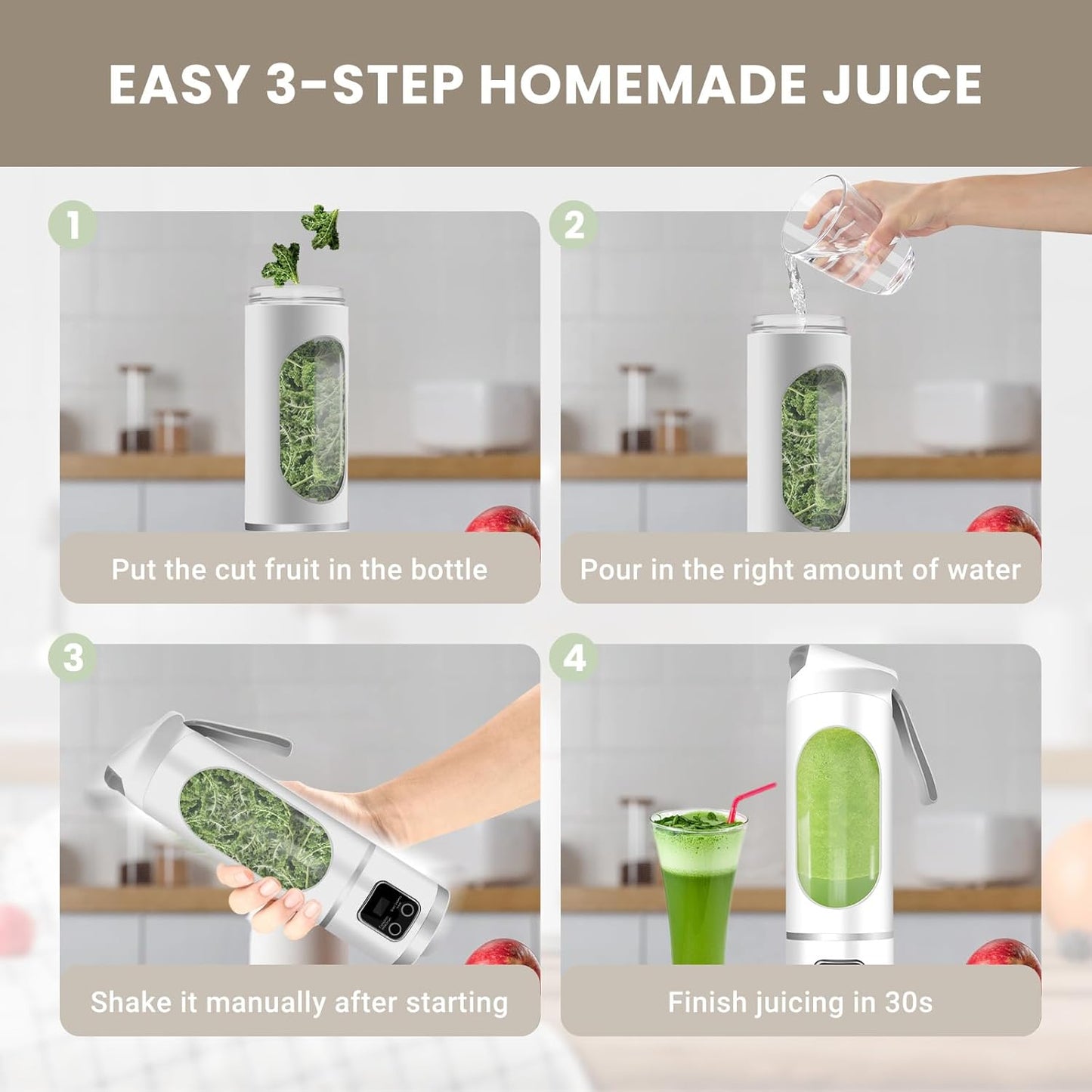 EASY 3-STEP HOMEMADE JUICE

1

Put the cut fruit in the bottle

2

Pour in the right amount of water

3

Shake it manually after starting

4

Finish juicing in 30s