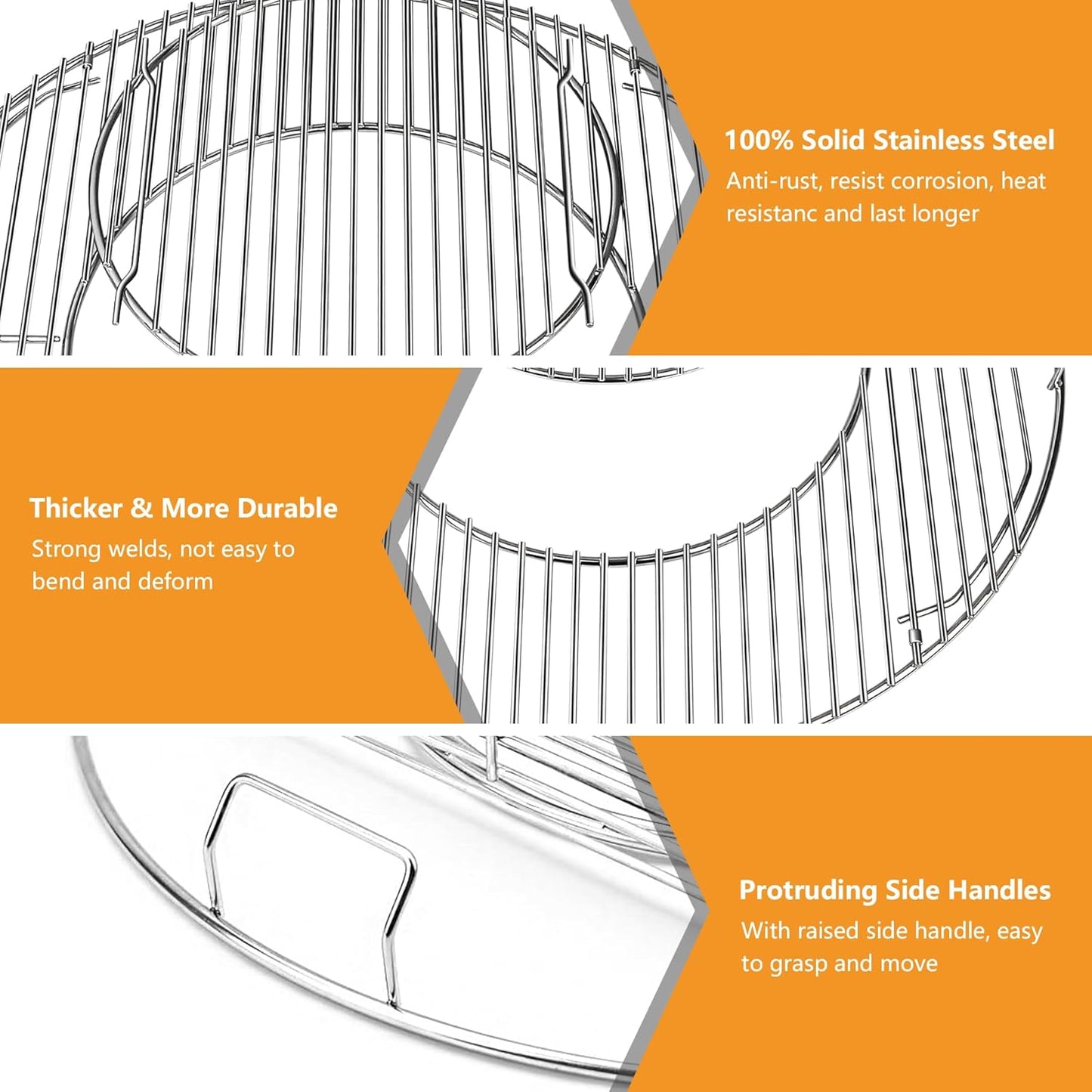 100% Solid Stainless Steel
Anti-rust, resist corrosion, heat resistanc and last longer

Thicker & More Durable
Strong welds, not easy to bend and deform

Protruding Side Handles
With raised side handle, easy to grasp and move