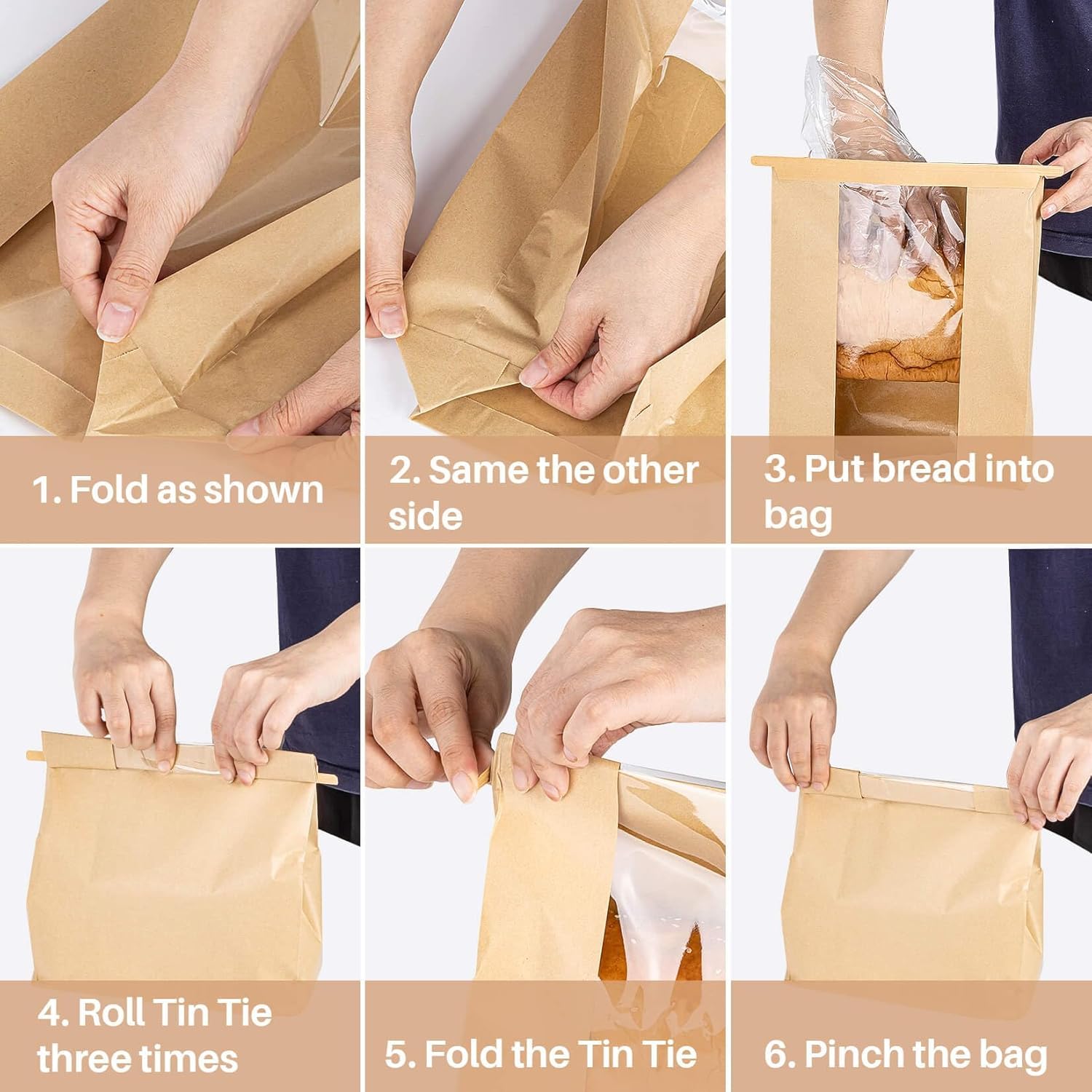 1. Fold as shown

2. Same the other side

3. Put bread into bag

4. Roll Tin Tie three times

5. Fold the Tin Tie

6. Pinch the bag