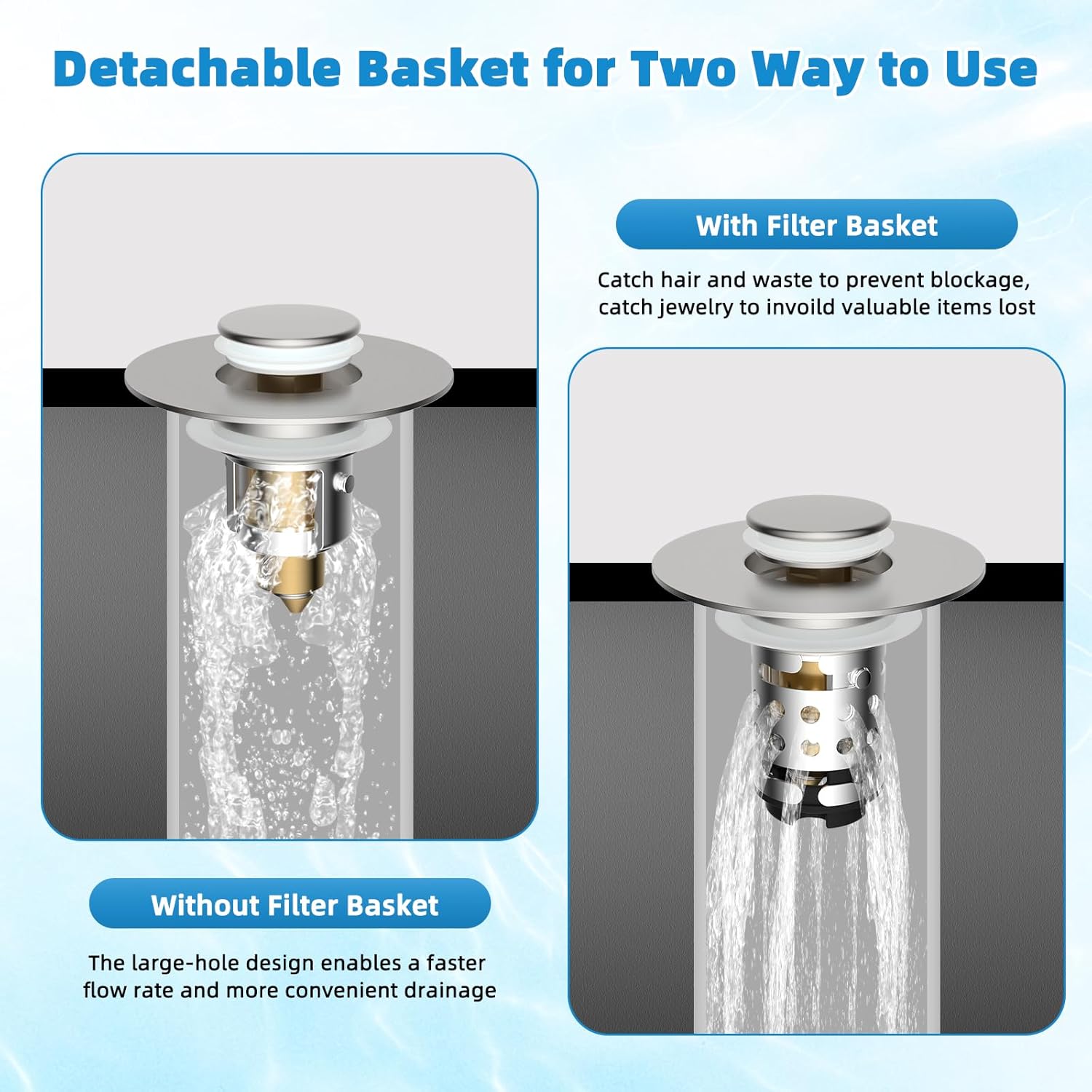 Detachable Basket for Two Way to Use

With Filter Basket

Catch hair and waste to prevent blockage, catch jewelry to invoild valuable items lost

Without Filter Basket

The large-hole design enables a faster flow rate and more convenient drainage