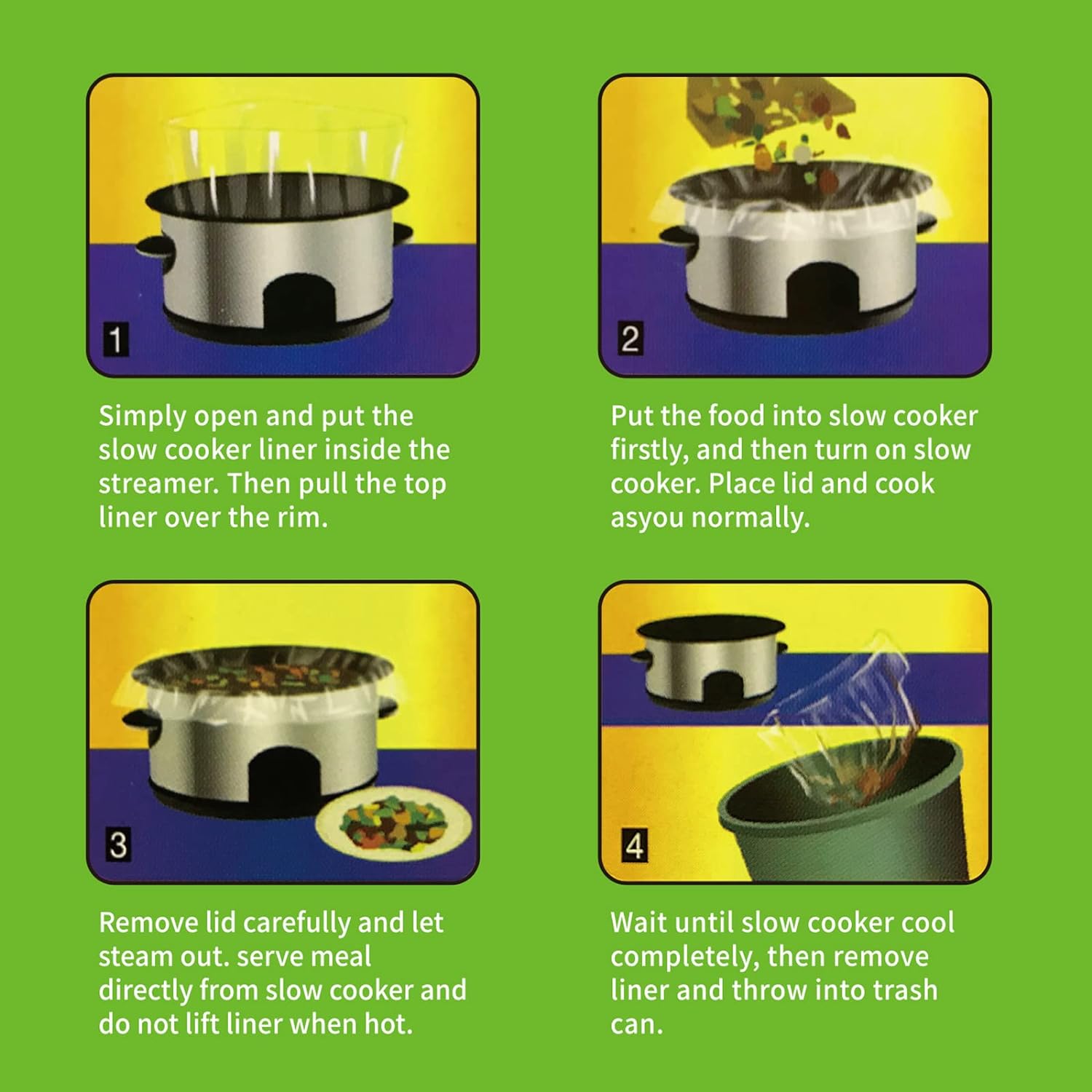 1

Simply open and put the slow cooker liner inside the streamer. Then pull the top liner over the rim.

2

Put the food into slow cooker firstly, and then turn on slow cooker. Place lid and cook asyou normally.

3

Remove lid carefully and let steam out. serve meal directly from slow cooker and do not lift liner when hot.

4

Wait until slow cooker cool completely, then remove liner and throw into trash can.