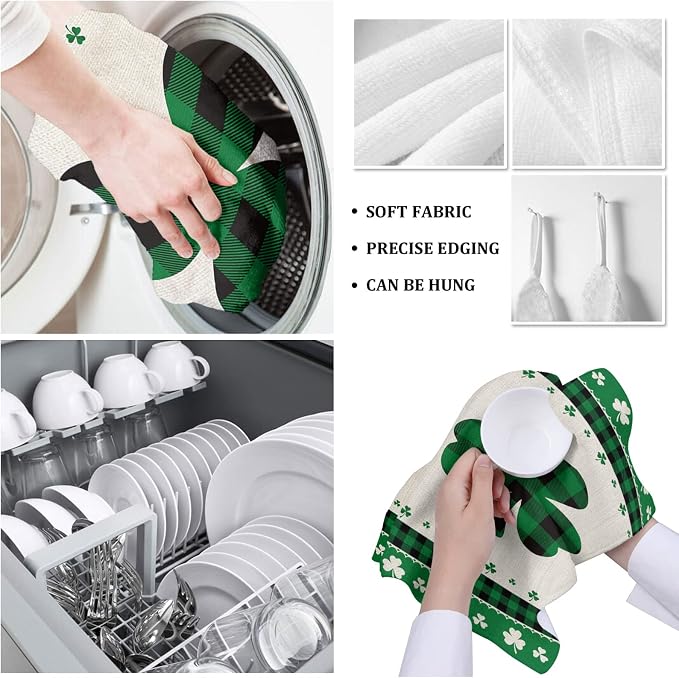 • SOFT FABRIC
• PRECISE EDGING
• CAN BE HUNG